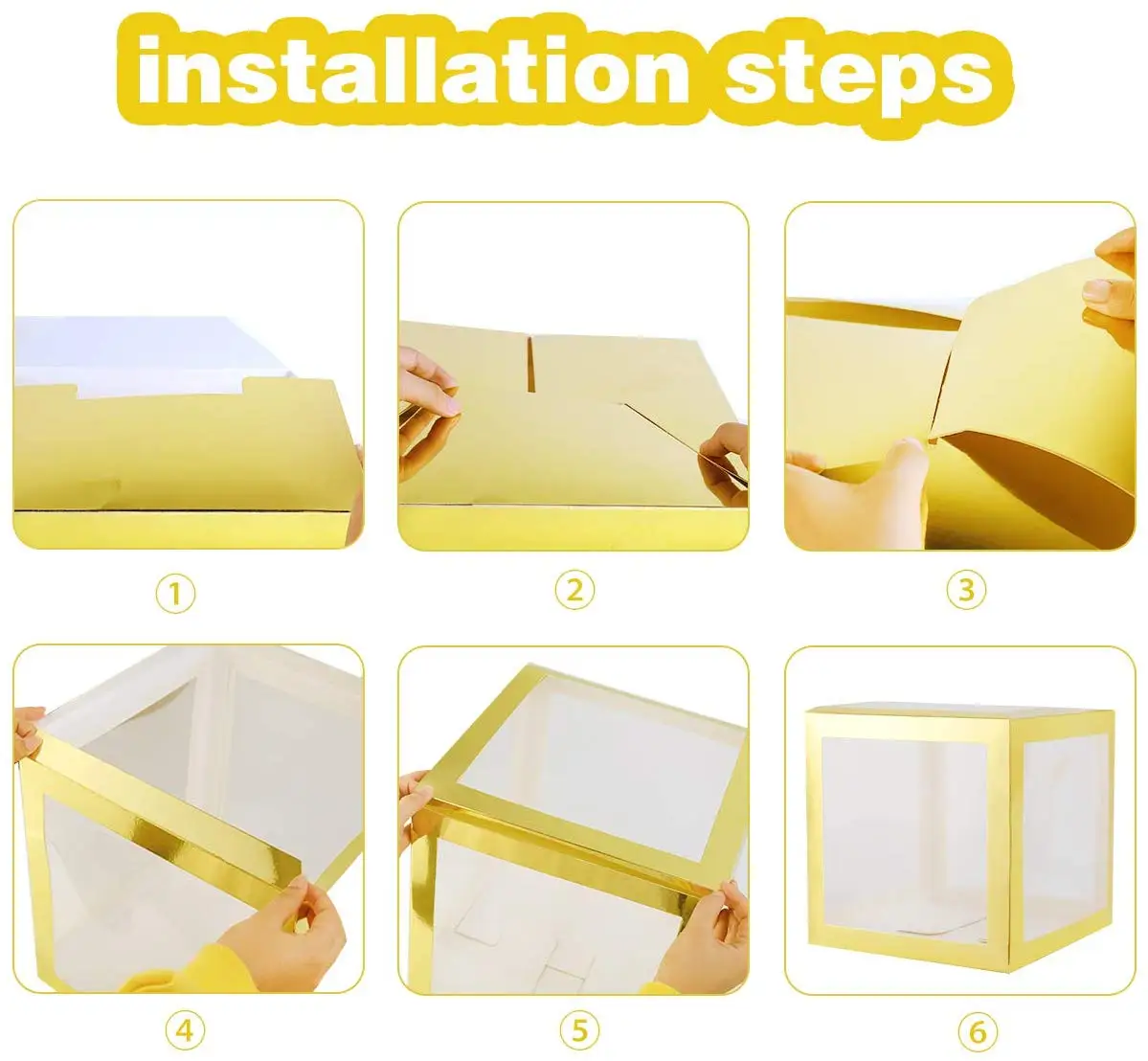 installation steps

①

②

③

④

⑤

⑥