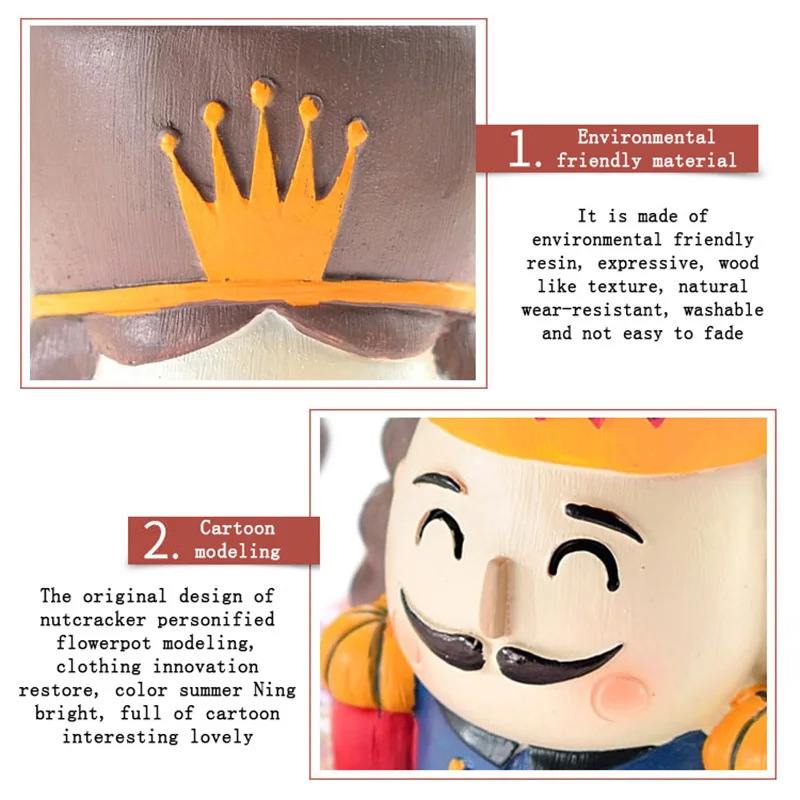 1. Environmental friendly material

It is made of environmental friendly resin, expressive, wood like texture, natural wear-resistant, washable and not easy to fade

2. Cartoon modeling

The original design of nutcracker personified flowerpot modeling, clothing innovation restore, color summer Ning bright, full of cartoon interesting lovely