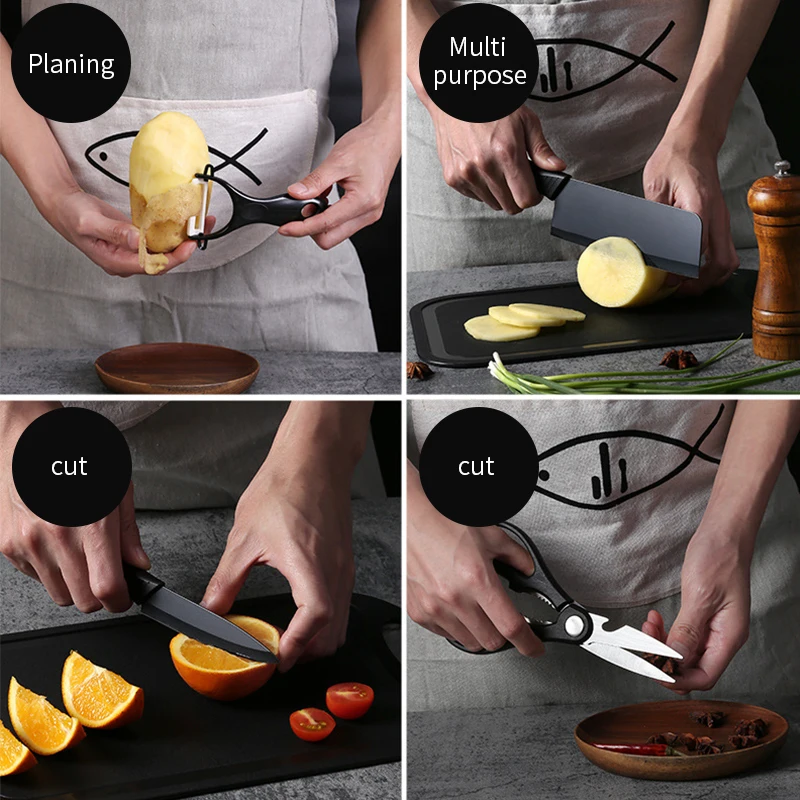 Planing

Multi purpose

cut

cut