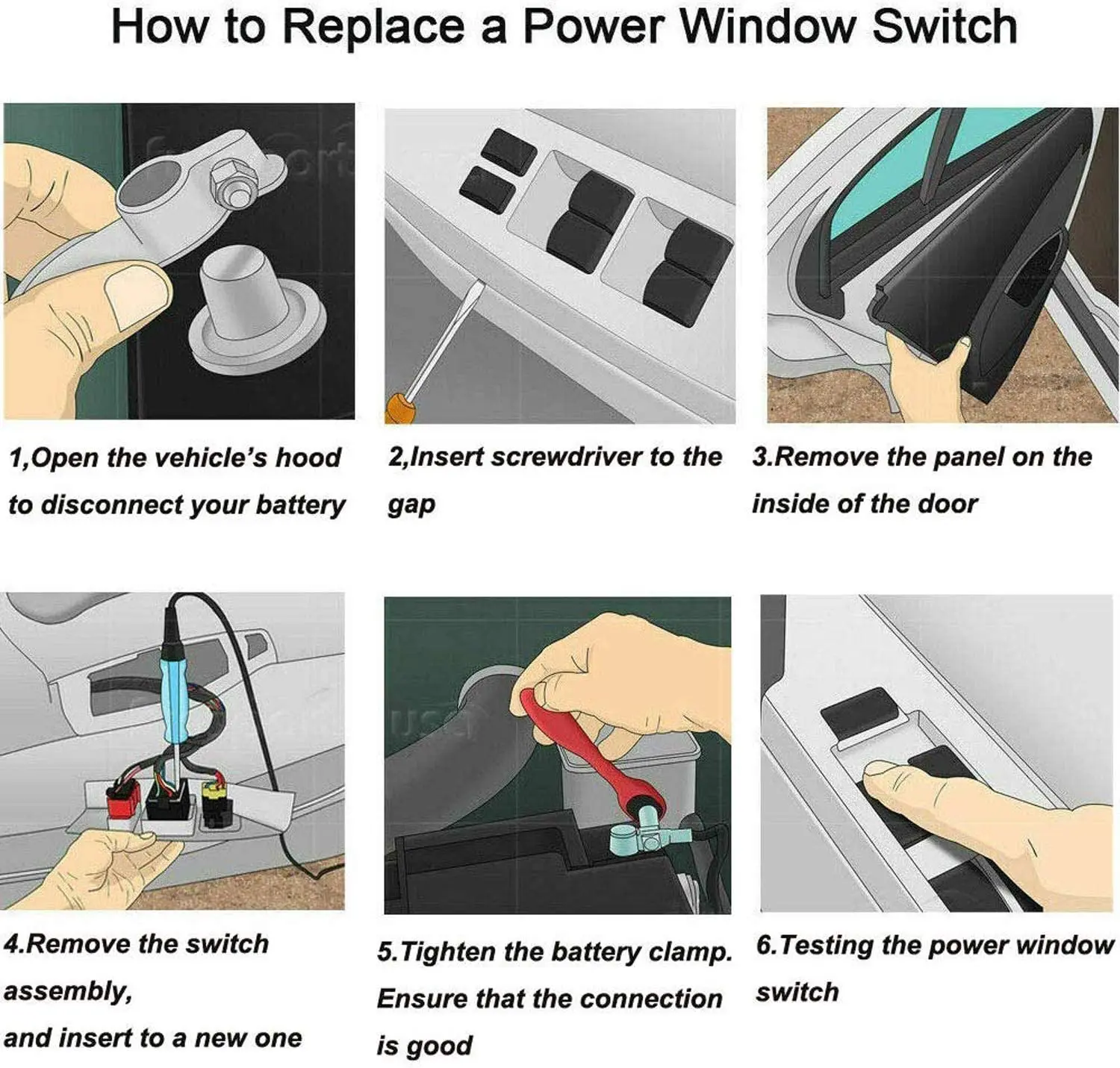 How to Replace a Power Window Switch

1,Open the vehicle's hood to disconnect your battery

2,Insert screwdriver to the gap

3.Remove the panel on the inside of the door

4.Remove the switch assembly,
and insert to a new one

5.Tighten the battery clamp. Ensure that the connection is good

6.Testing the power window switch