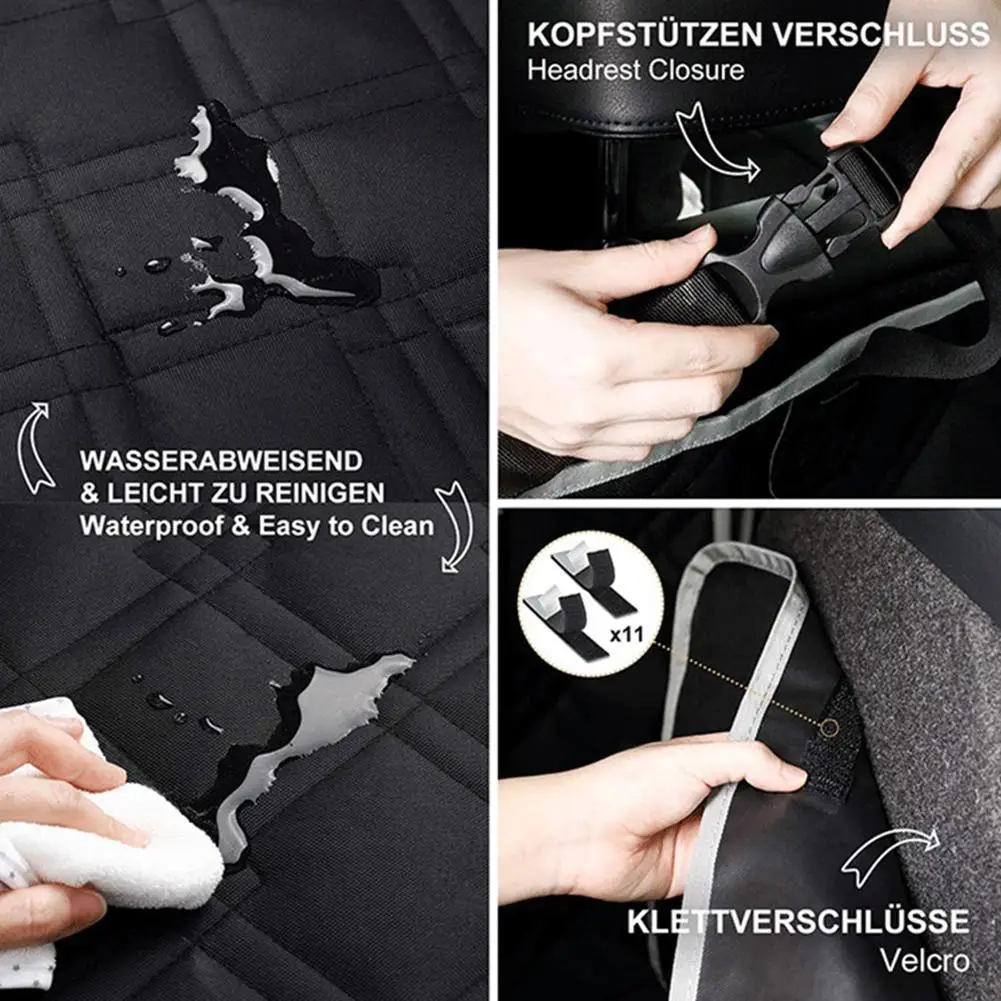 WASSERABWEISEND
& LEICHT ZU REINIGEN
Waterproof & Easy to Clean

KOPFSTÜTZEN VERSCHLUSS
Headrest Closure

x11

KLETTVERSCHLÜSSE
Velcro