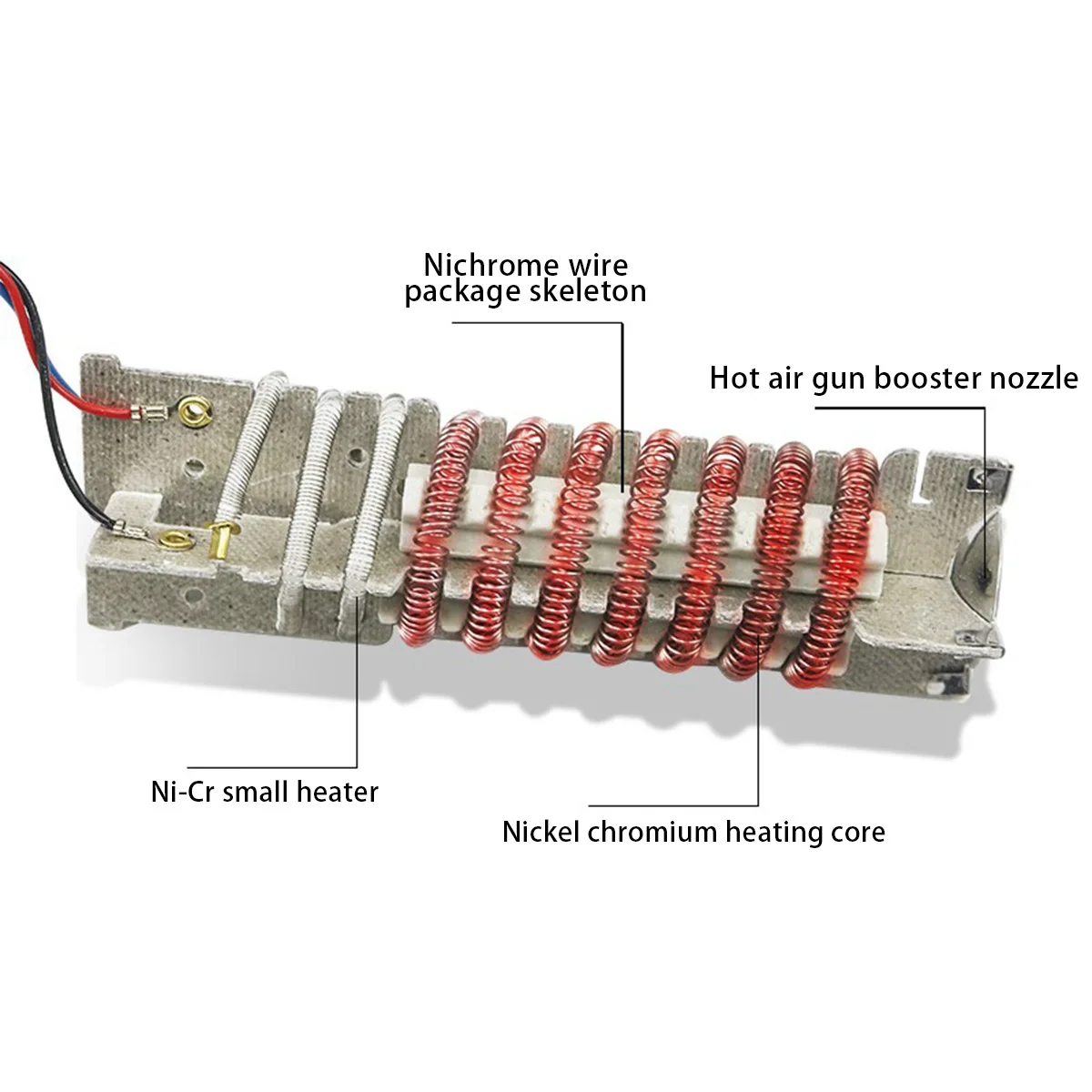 Nichrome wire
package skeleton

Hot air gun booster nozzle

Ni-Cr small heater

Nickel chromium heating core