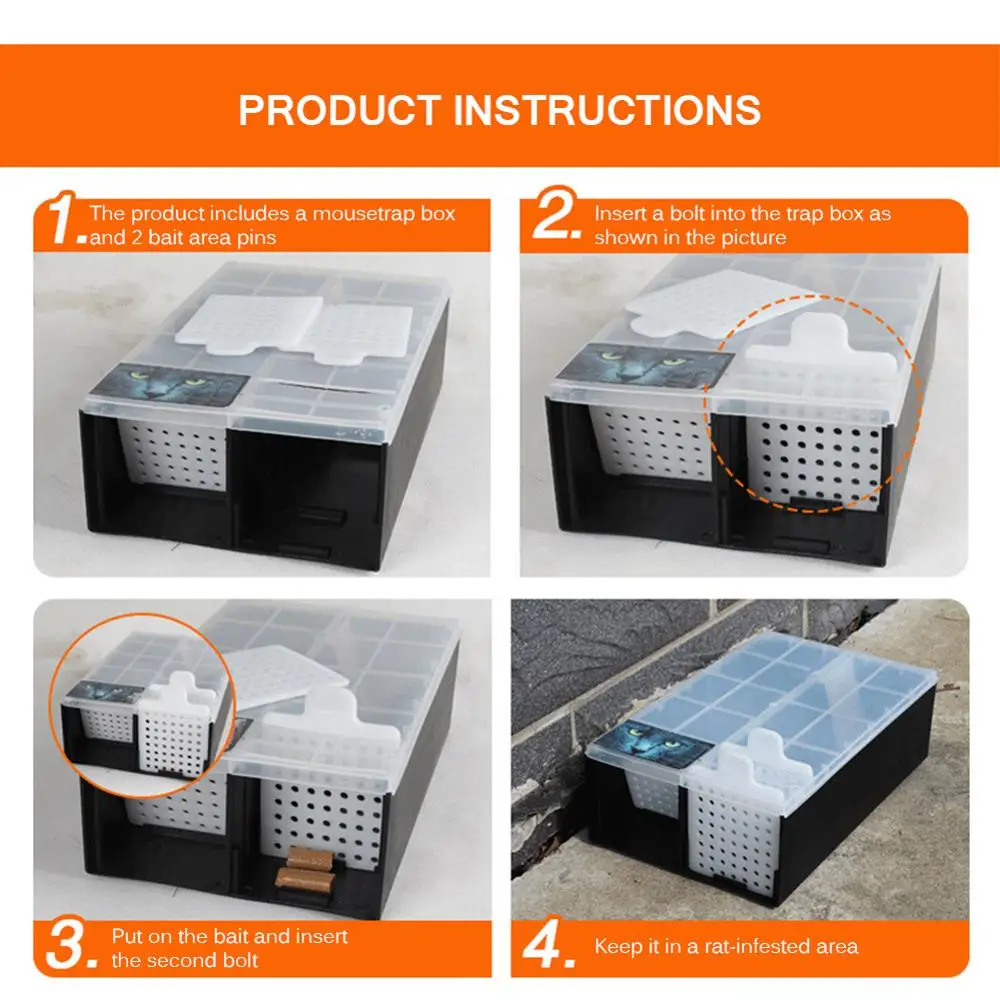 PRODUCT INSTRUCTIONS

1. The product includes a mousetrap box and 2 bait area pins

2. Insert a bolt into the trap box as shown in the picture

3. Put on the bait and insert the second bolt

4. Keep it in a rat-infested area