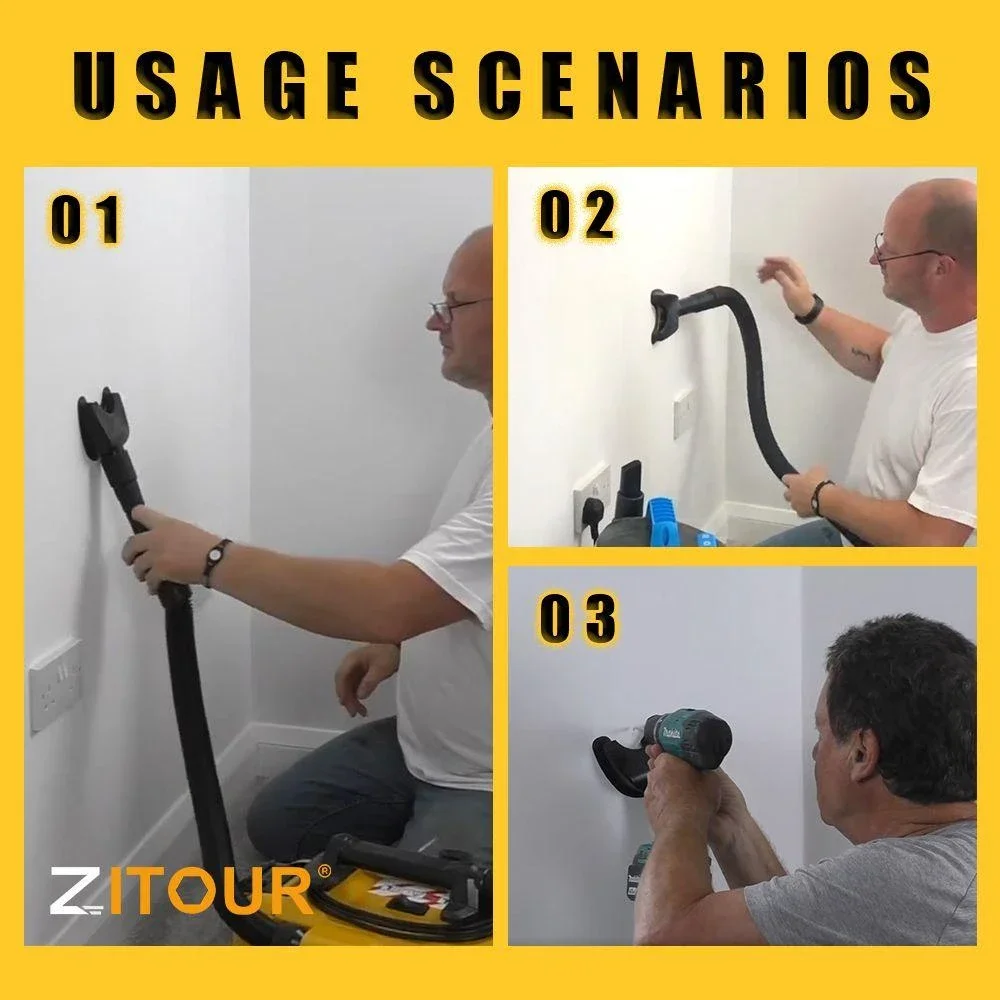 USAGE SCENARIOS

01

02

03

ZITOUR®