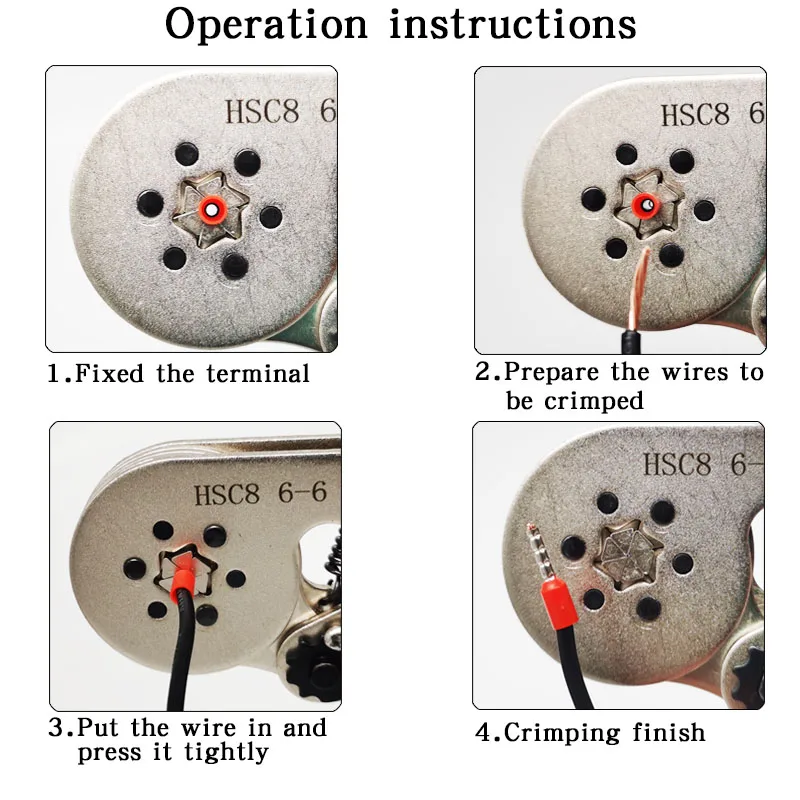 Operation instructions

HSC8 6

1.Fixed the terminal

HSC8 6

2.Prepare the wires to be crimped

HSC8 6-6

3.Put the wire in and press it tightly

HSC8 6-

4.Crimping finish