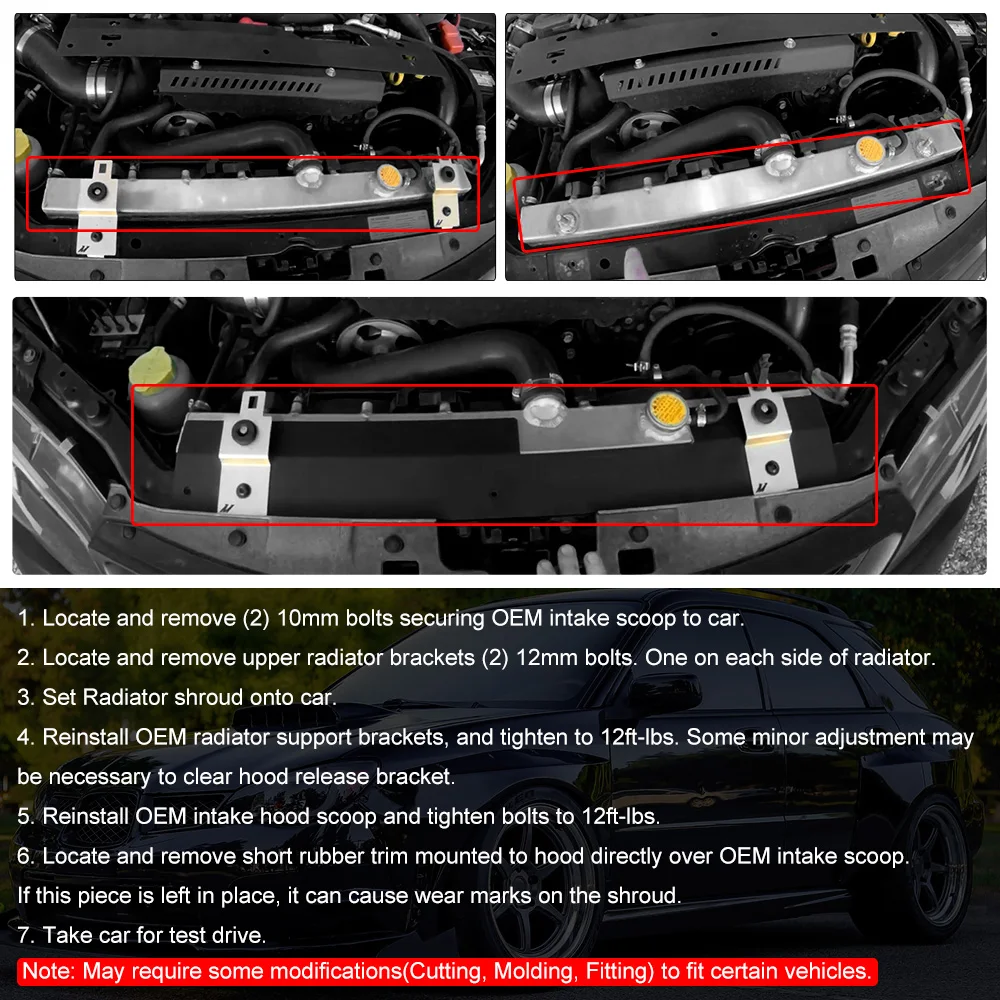 1. Locate and remove (2) 10mm bolts securing OEM intake scoop to car.

2. Locate and remove upper radiator brackets (2) 12mm bolts. One on each side of radiator.

3. Set Radiator shroud onto car.

4. Reinstall OEM radiator support brackets, and tighten to 12ft-lbs. Some minor adjustment may be necessary to clear hood release bracket.

5. Reinstall OEM intake hood scoop and tighten bolts to 12ft-lbs.

6. Locate and remove short rubber trim mounted to hood directly over OEM intake scoop. If this piece is left in place, it can cause wear marks on the shroud.

7. Take car for test drive.

Note: May require some modifications(Cutting, Molding, Fitting) to fit certain vehicles.