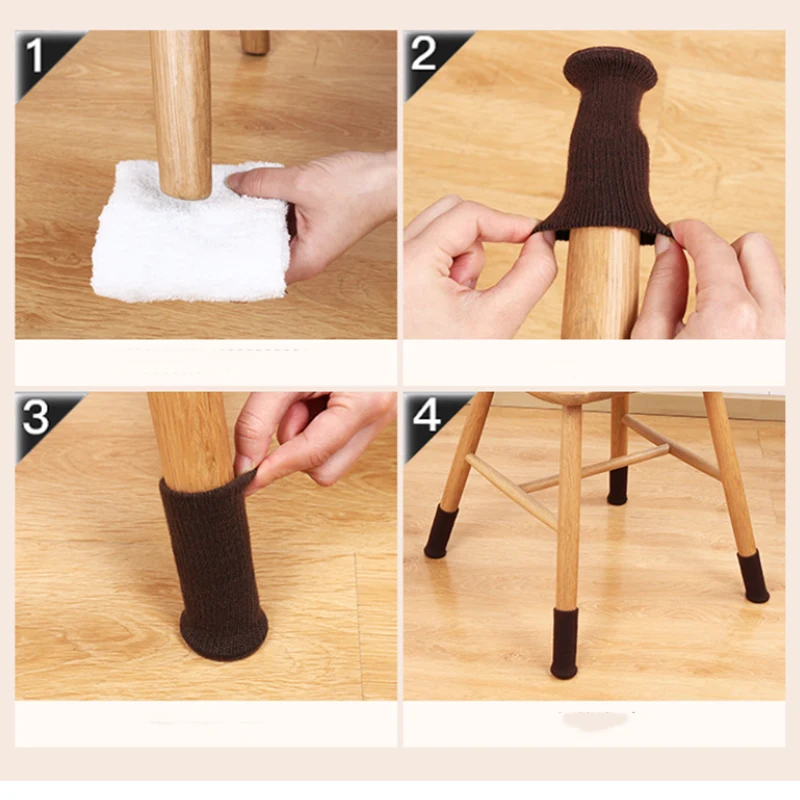 1

2

3

4