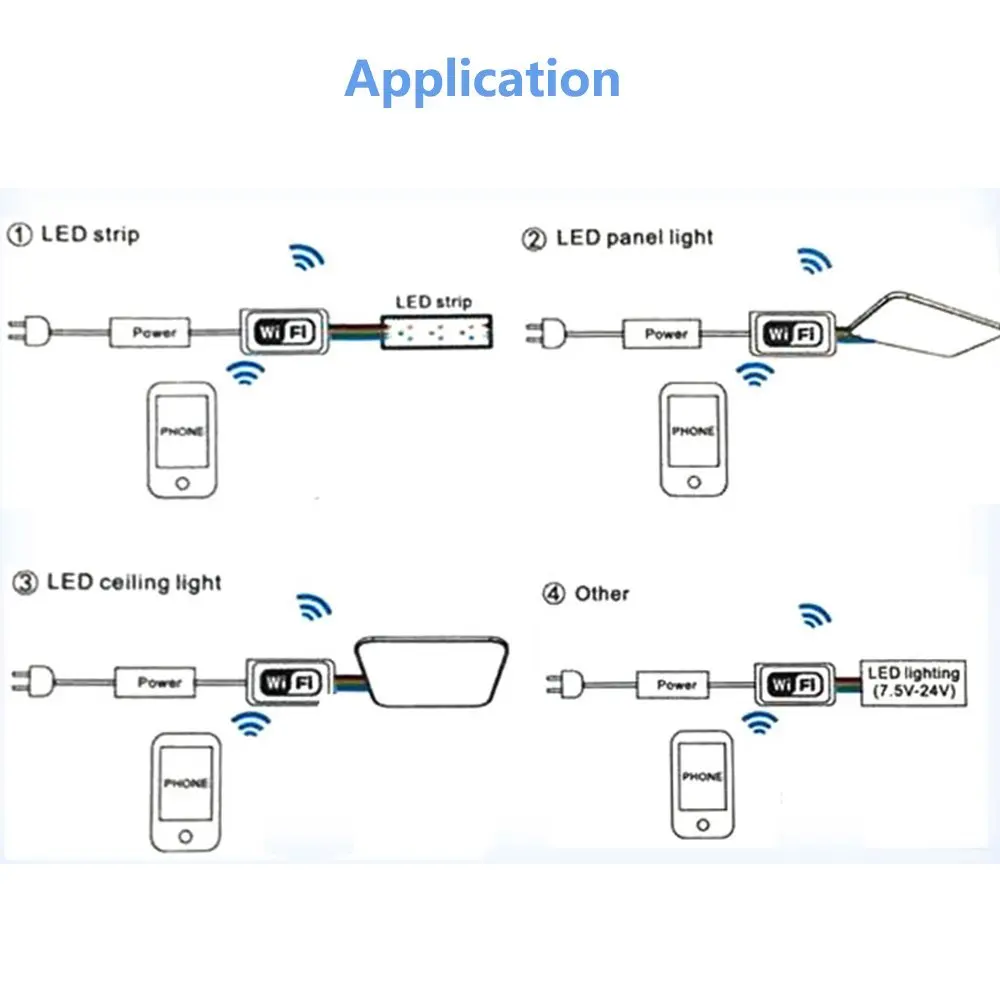 Application

① LED strip

Power

Wi Fi

LED strip

PHONE

② LED panel light

Power

Wi Fi

PHONE

③ LED ceiling light

Power

Wi Fi

PHONE

④ Other

Power

Wi Fi

LED lighting (7.5V-24V)

PHONE