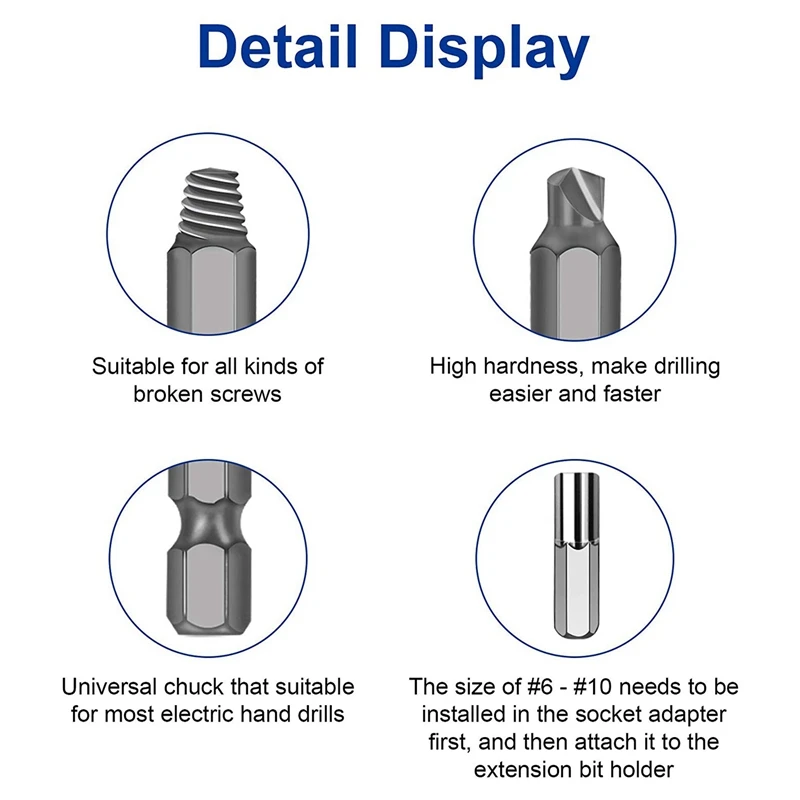 Detail Display

Suitable for all kinds of broken screws

High hardness, make drilling easier and faster

Universal chuck that suitable for most electric hand drills

The size of #6 - #10 needs to be installed in the socket adapter first, and then attach it to the extension bit holder