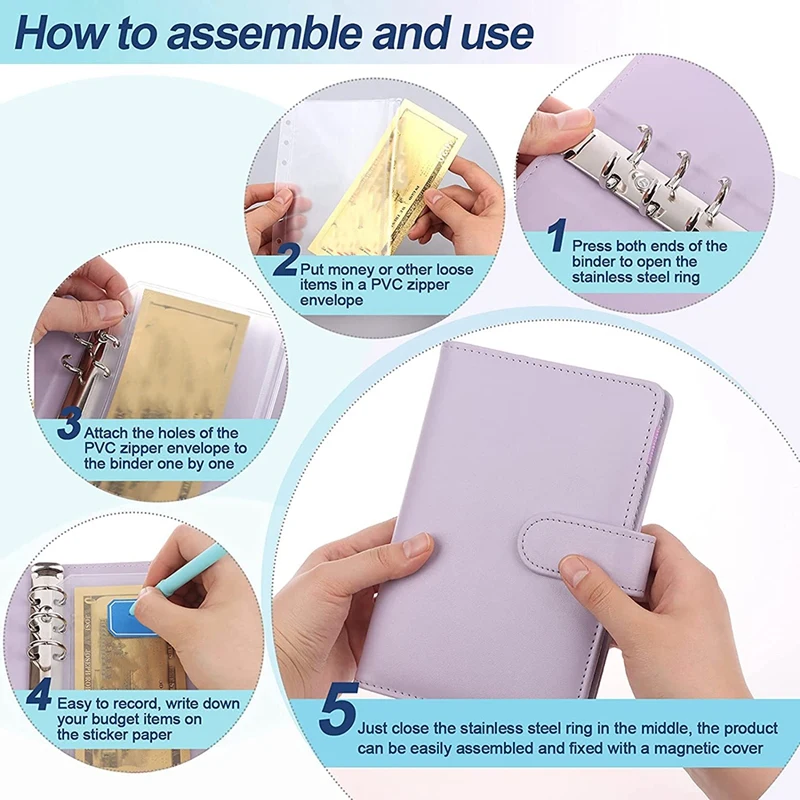 How to assemble and use

2 Put money or other loose items in a PVC zipper envelope

1 Press both ends of the binder to open the stainless steel ring

3 Attach the holes of the PVC zipper envelope to the binder one by one

4 Easy to record, write down your budget items on the sticker paper

5 Just close the stainless steel ring in the middle, the product can be easily assembled and fixed with a magnetic cover