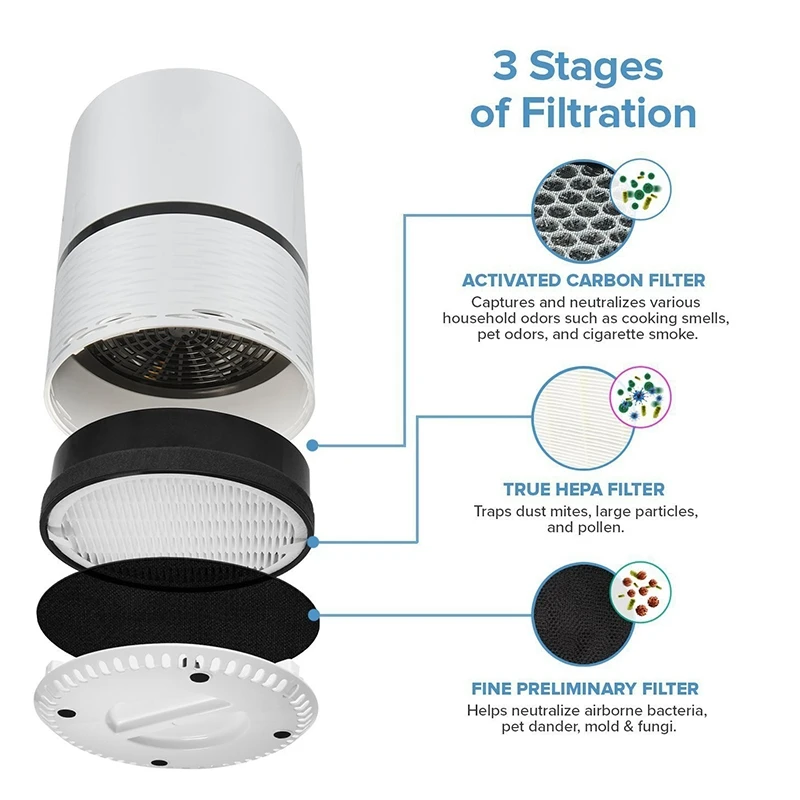 3 Stages of Filtration

ACTIVATED CARBON FILTER
Captures and neutralizes various household odors such as cooking smells, pet odors, and cigarette smoke.

TRUE HEPA FILTER
Traps dust mites, large particles, and pollen.

FINE PRELIMINARY FILTER
Helps neutralize airborne bacteria, pet dander, mold & fungi.