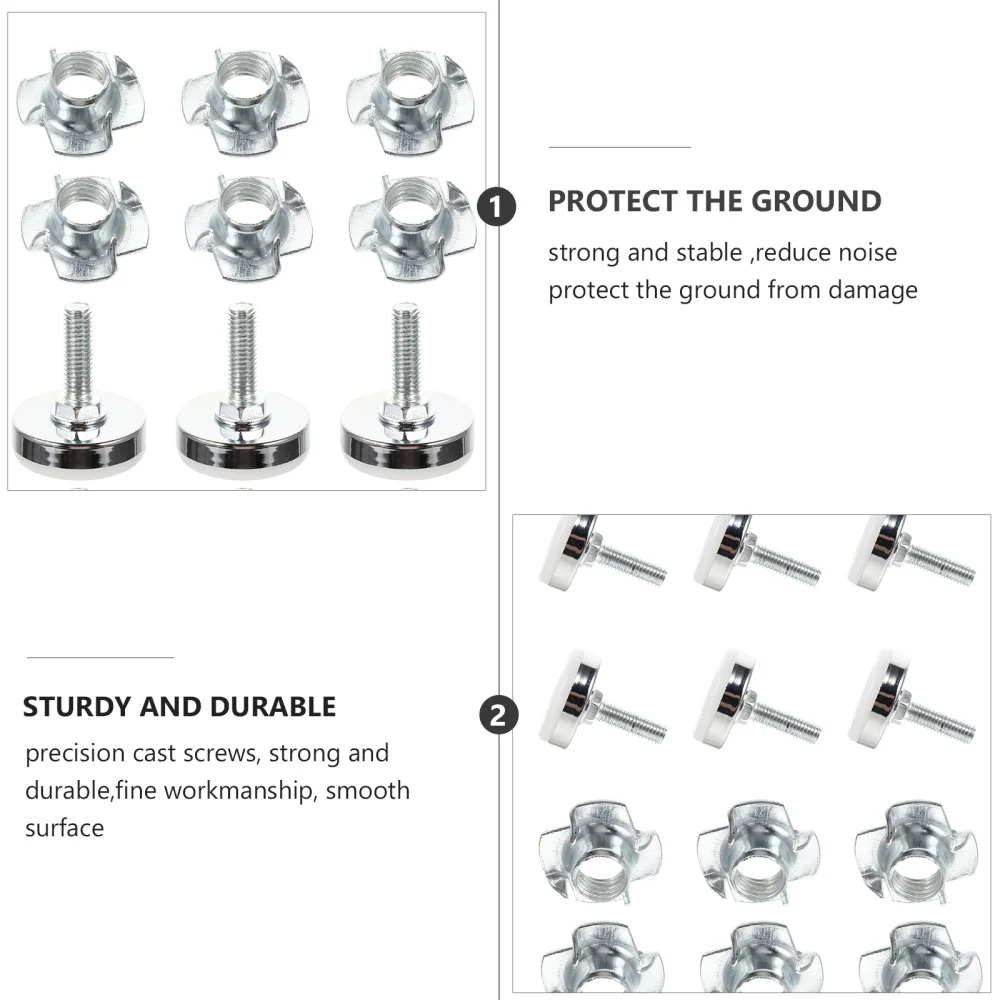 1

PROTECT THE GROUND

strong and stable ,reduce noise protect the ground from damage

STURDY AND DURABLE

precision cast screws, strong and durable,fine workmanship, smooth surface

2