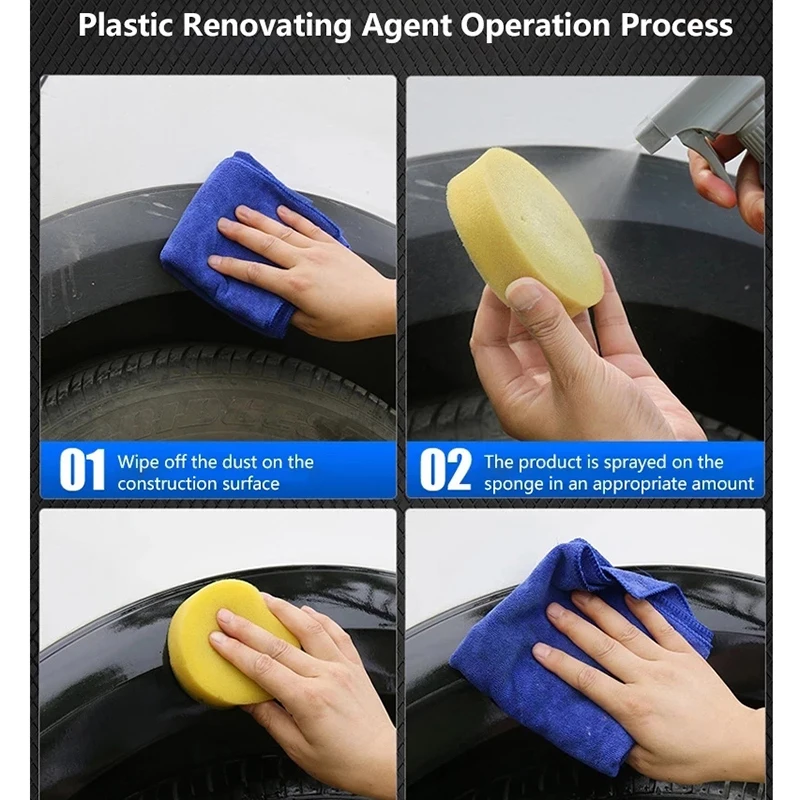 Plastic Renovating Agent Operation Process

01 Wipe off the dust on the construction surface

02 The product is sprayed on the sponge in an appropriate amount