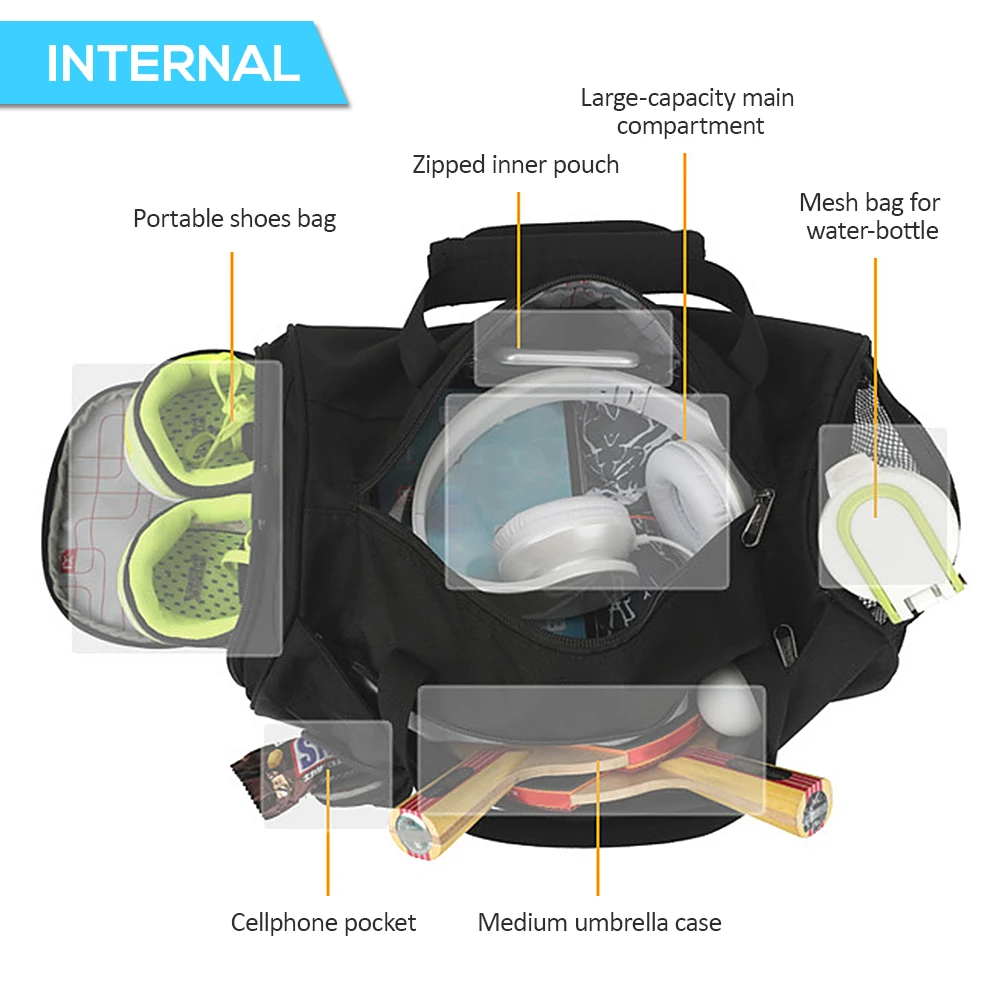 INTERNAL

Large-capacity main compartment

Zipped inner pouch

Portable shoes bag

Mesh bag for water-bottle

Cellphone pocket

Medium umbrella case