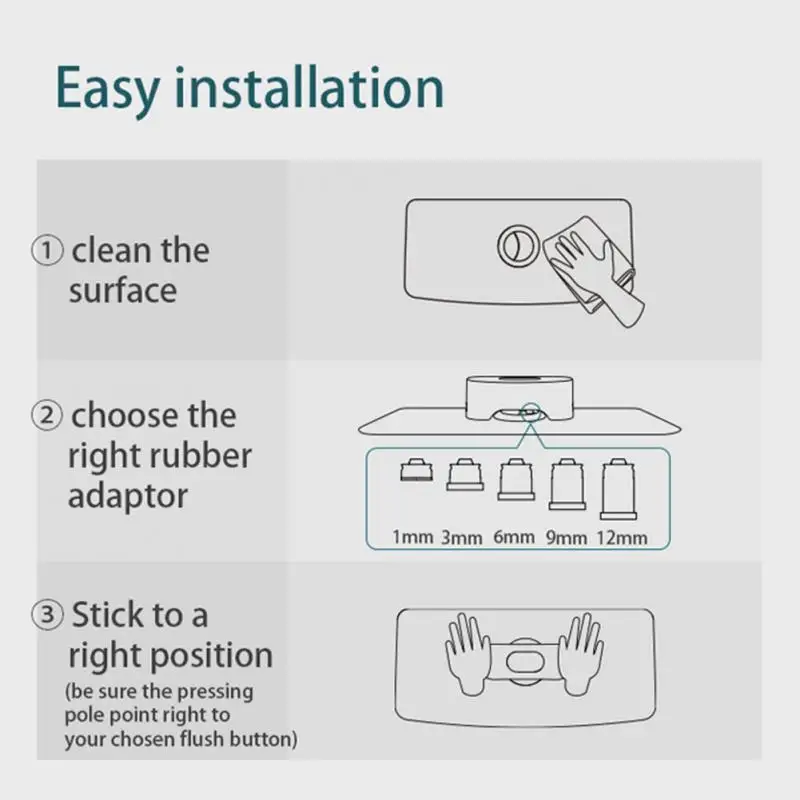 Easy installation

① clean the surface

② choose the right rubber adaptor

1mm 3mm 6mm 9mm 12mm

③ Stick to a right position
(be sure the pressing pole point right to your chosen flush button)