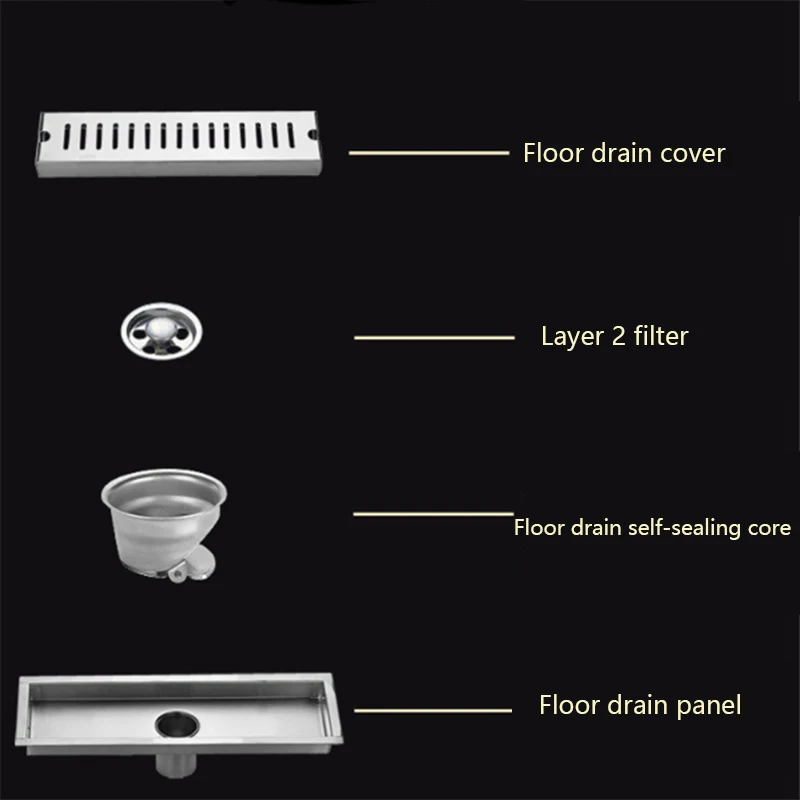 Floor drain cover

Layer 2 filter

Floor drain self-sealing core

Floor drain panel