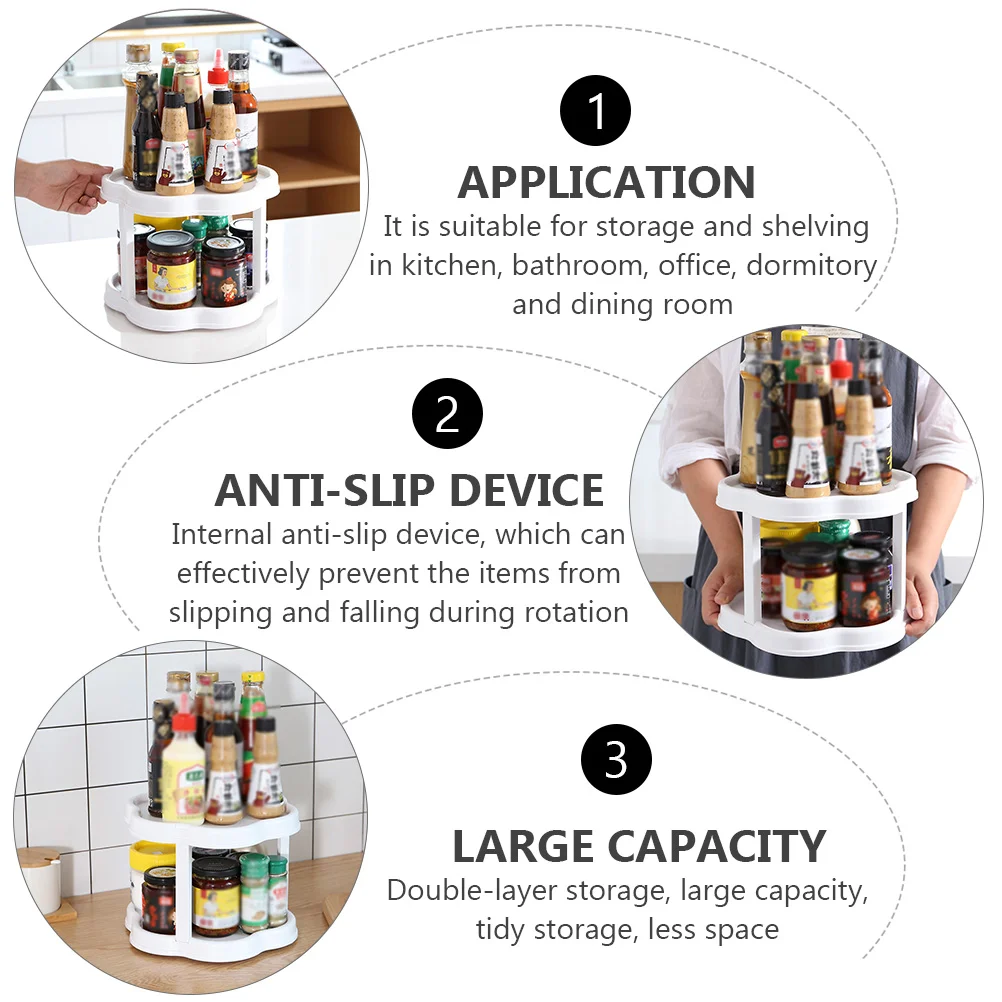 1
APPLICATION
It is suitable for storage and shelving in kitchen, bathroom, office, dormitory and dining room

2
ANTI-SLIP DEVICE
Internal anti-slip device, which can effectively prevent the items from slipping and falling during rotation

3
LARGE CAPACITY
Double-layer storage, large capacity, tidy storage, less space