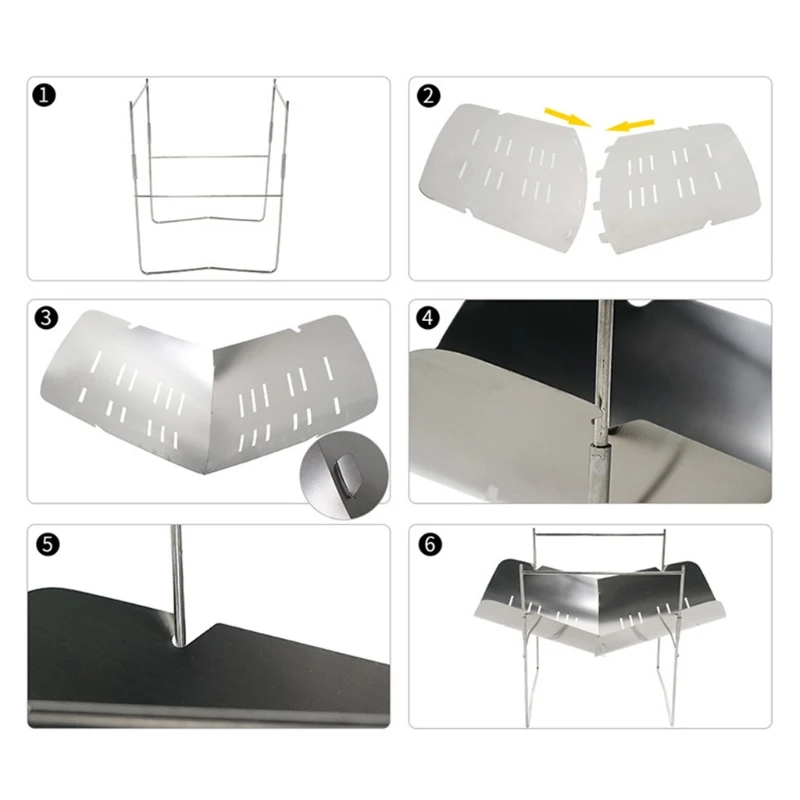 1

2

3

4

5

6