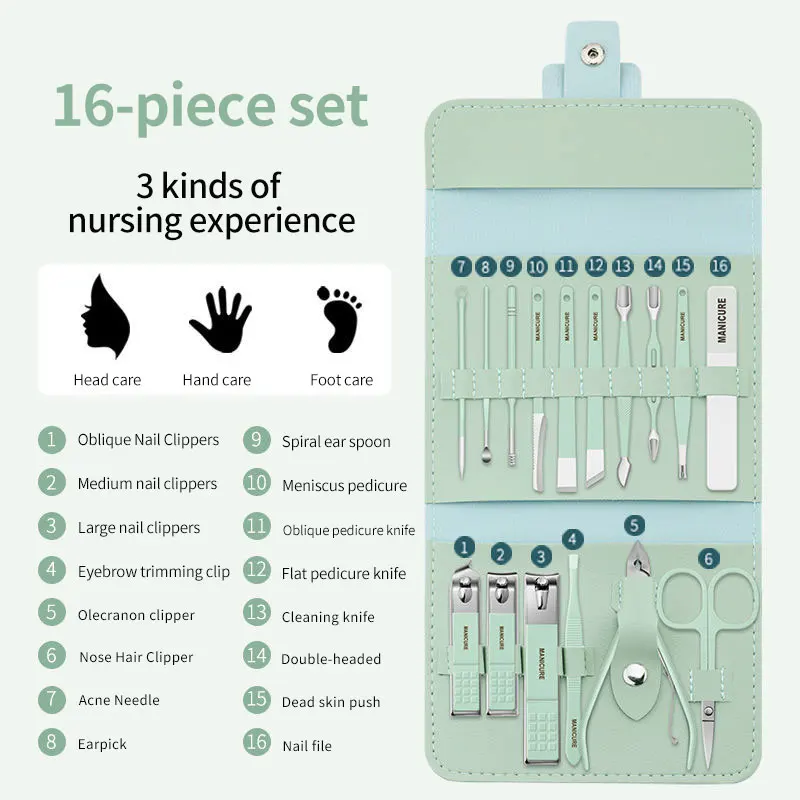 16-piece set

3 kinds of nursing experience

Head care Hand care Foot care

1 Oblique Nail Clippers
2 Medium nail clippers
3 Large nail clippers
4 Eyebrow trimming clip
5 Olecranon clipper
6 Nose Hair Clipper
7 Acne Needle
8 Earpick
9 Spiral ear spoon
10 Meniscus pedicure
11 Oblique pedicure knife
12 Flat pedicure knife
13 Cleaning knife
14 Double-headed
15 Dead skin push
16 Nail file

7 8 9 10 11 12 13 14 15 16

MANICURE MANICURE MANICURE MANICURE MANICURE

1 2 3 4 5 6

MANICURE MANICURE MANICURE MANICURE