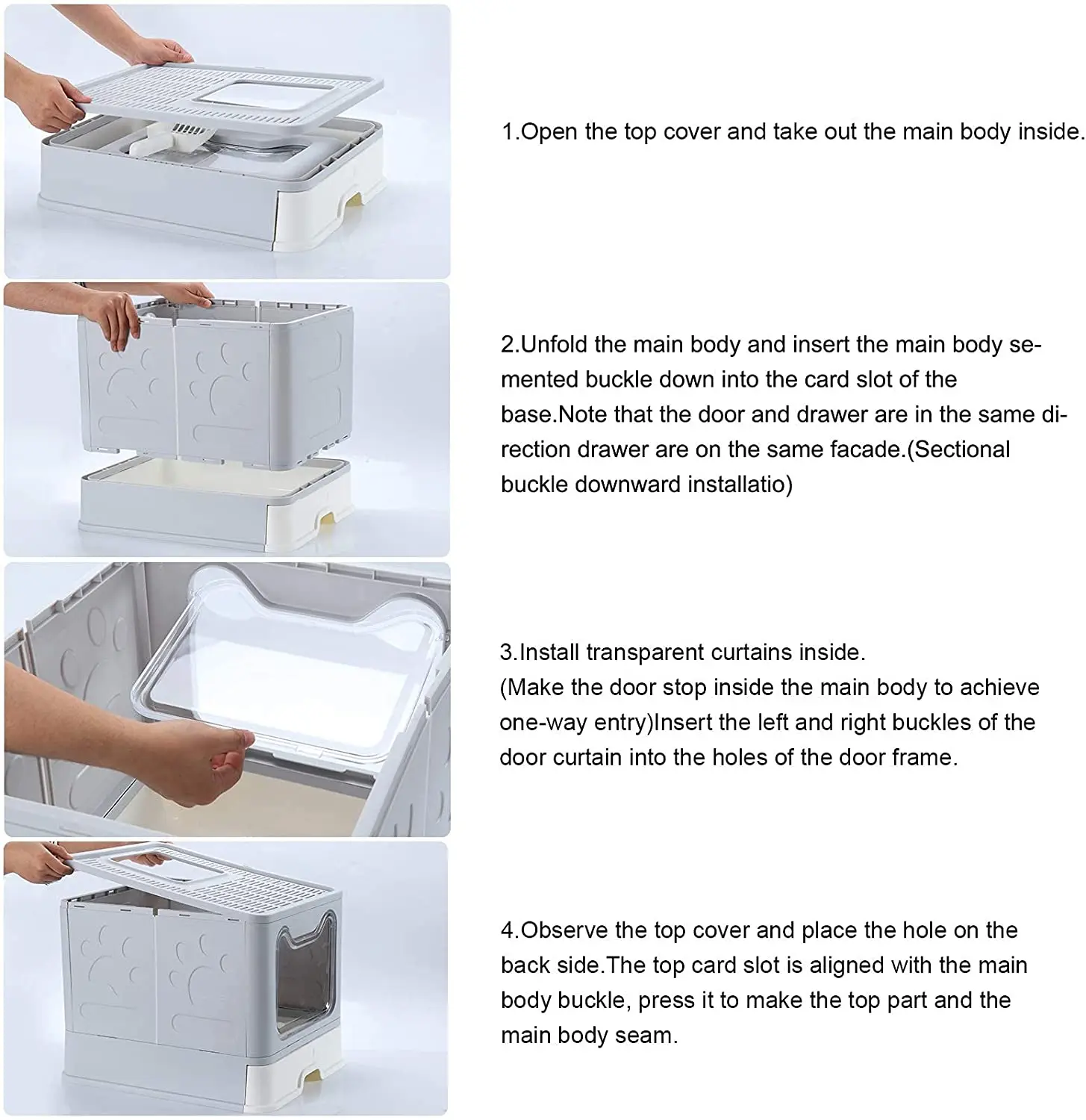 1.Open the top cover and take out the main body inside.

2.Unfold the main body and insert the main body semented buckle down into the card slot of the base.Note that the door and drawer are in the same direction drawer are on the same facade.(Sectional buckle downward installatio)

3.Install transparent curtains inside.
(Make the door stop inside the main body to achieve one-way entry)Insert the left and right buckles of the door curtain into the holes of the door frame.

4.Observe the top cover and place the hole on the back side.The top card slot is aligned with the main body buckle, press it to make the top part and the main body seam.