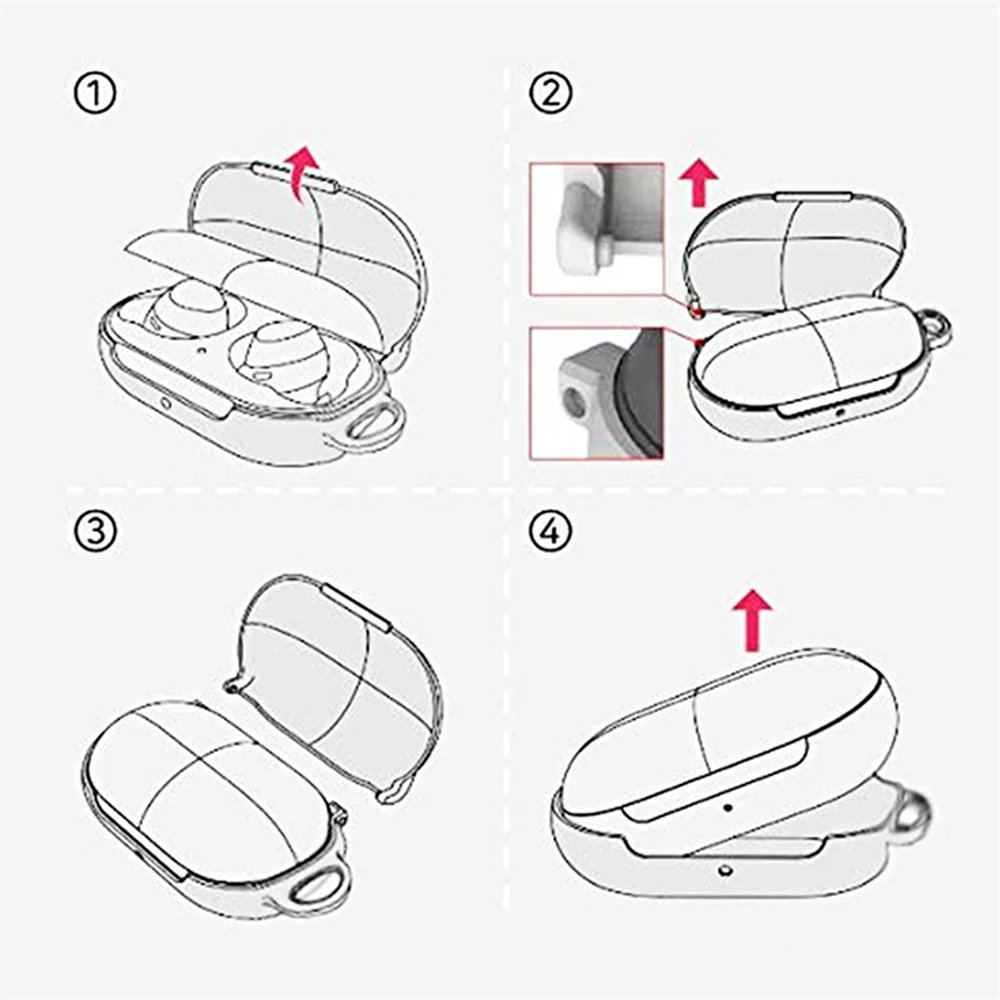 ①

②

③

④