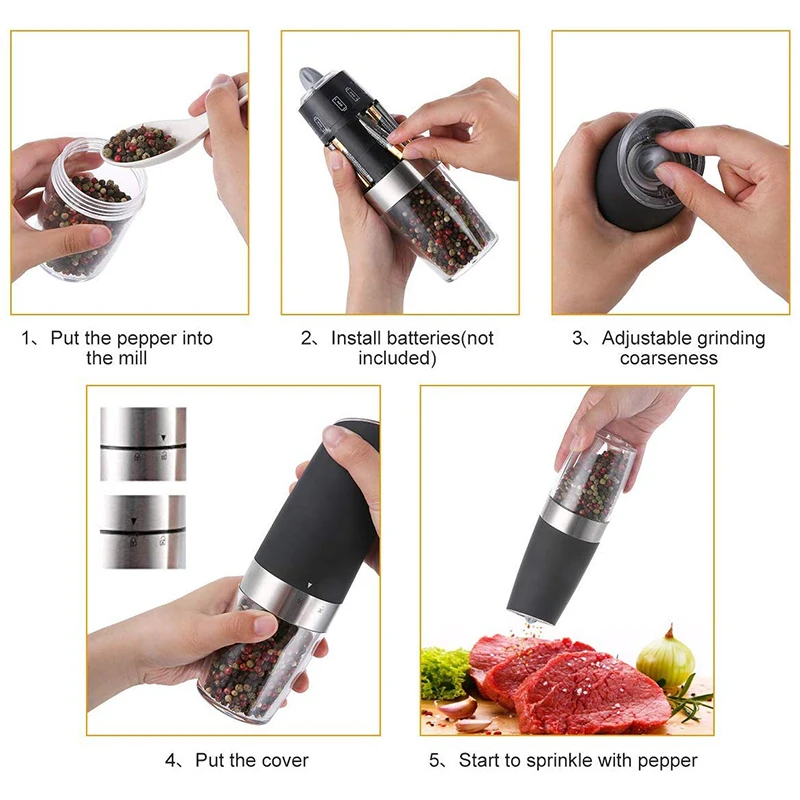 1、Put the pepper into the mill

2、Install batteries(not included)

3、Adjustable grinding coarseness

4、Put the cover

5、Start to sprinkle with pepper