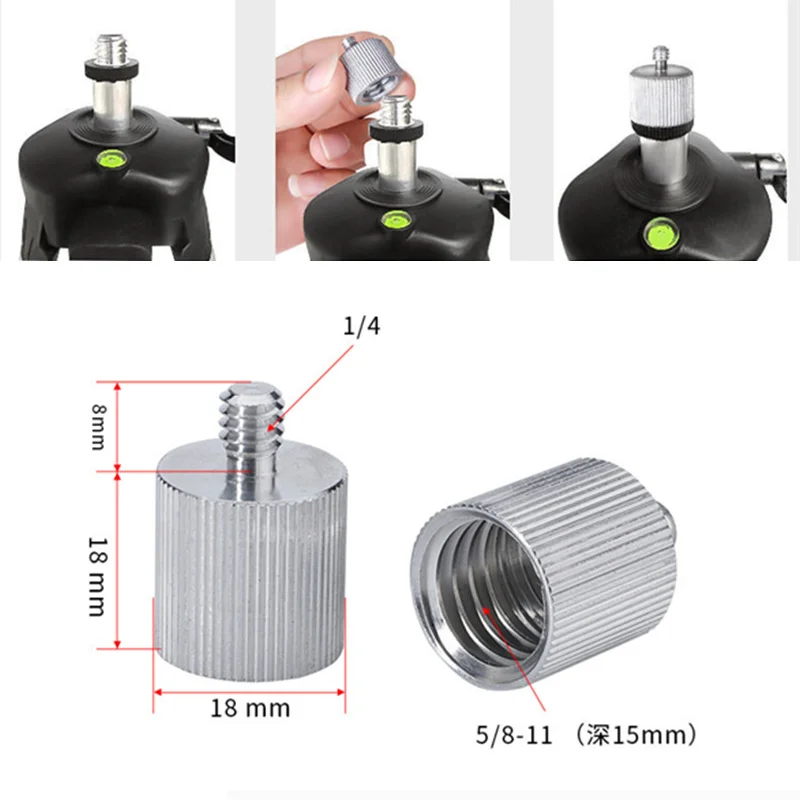 1/4

8mm

18 mm

18 mm

5/8-11 （深15mm）