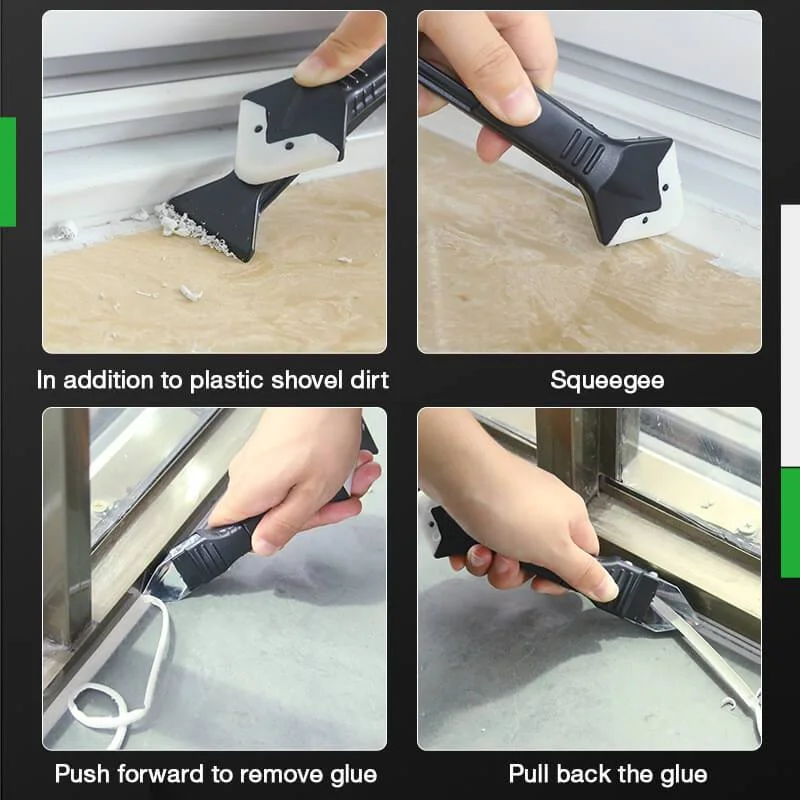 In addition to plastic shovel dirt

Squeegee

Push forward to remove glue

Pull back the glue