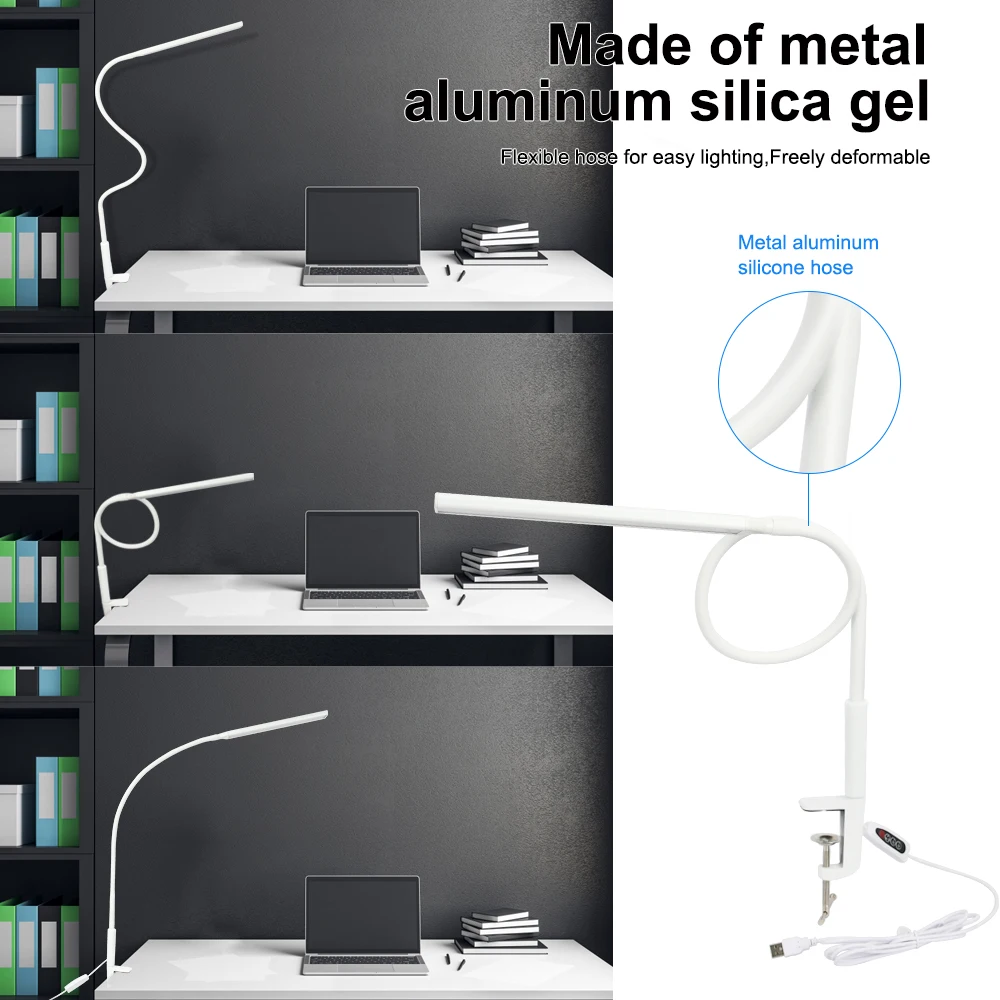 Made of metal aluminum silica gel

Flexible hose for easy lighting,Freely deformable

Metal aluminum silicone hose