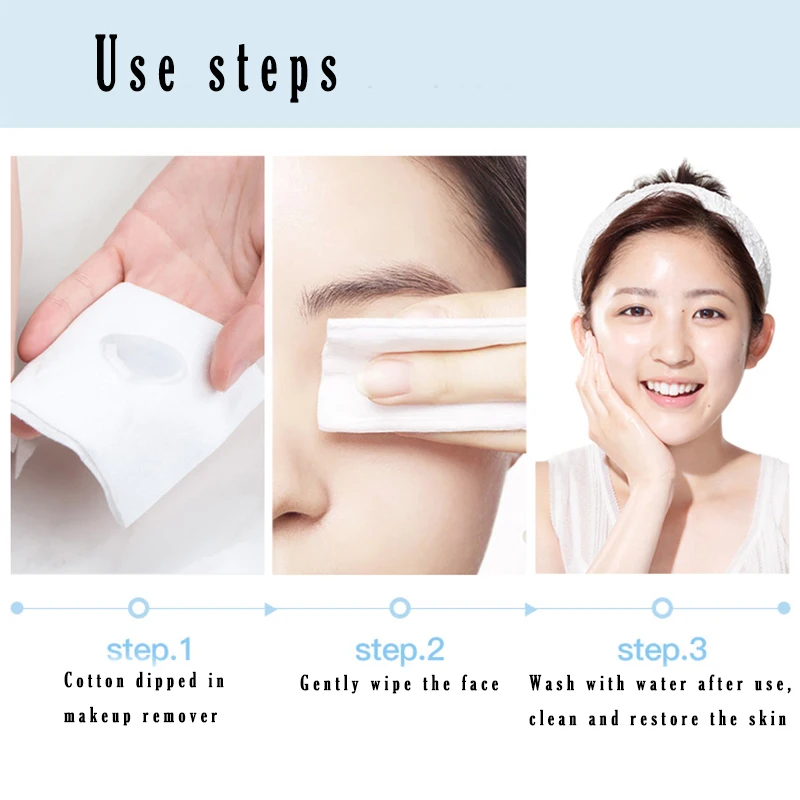 Use steps

step.1
Cotton dipped in makeup remover

step.2
Gently wipe the face

step.3
Wash with water after use, clean and restore the skin