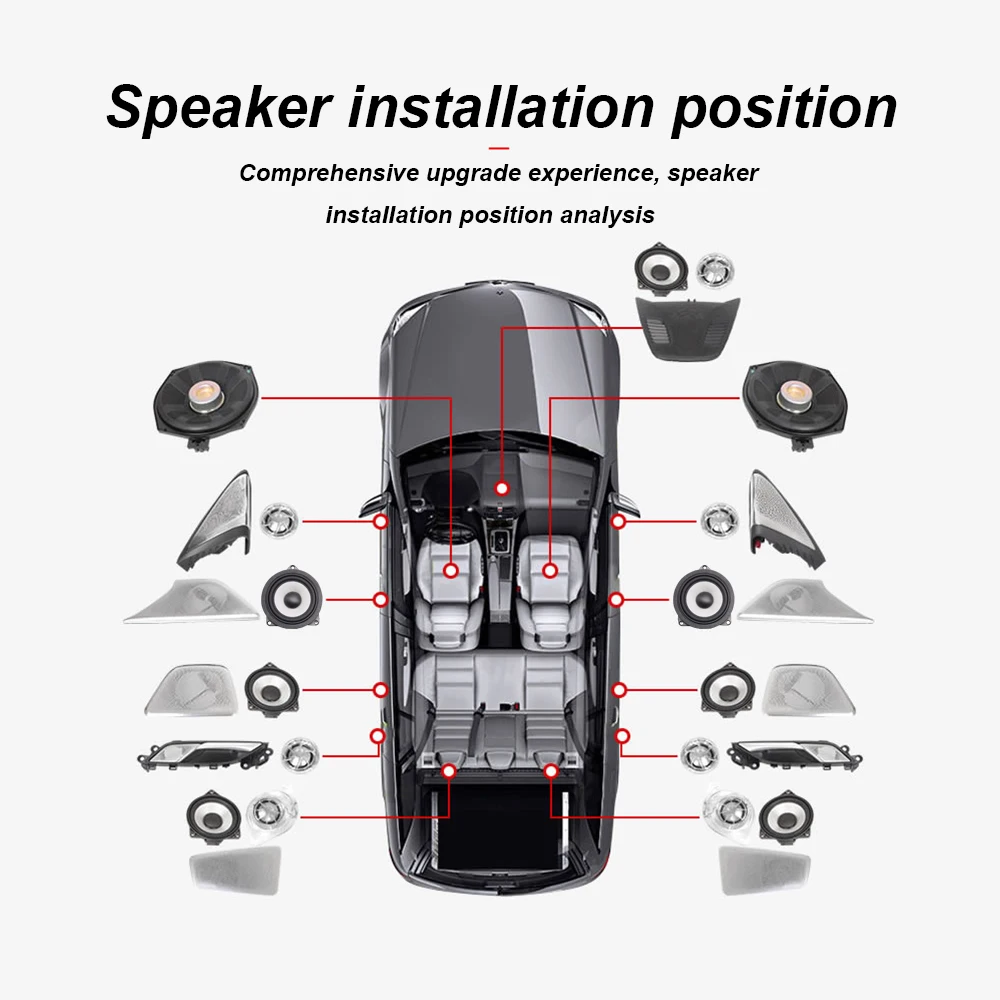 Speaker installation position

Comprehensive upgrade experience, speaker installation position analysis