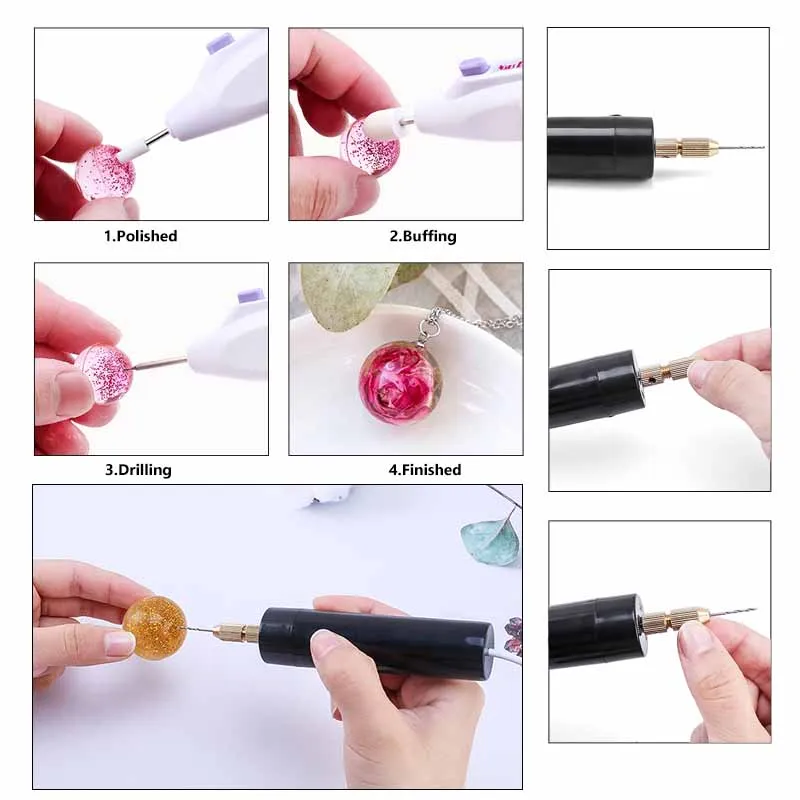 1.Polished

2.Buffing

3.Drilling

4.Finished