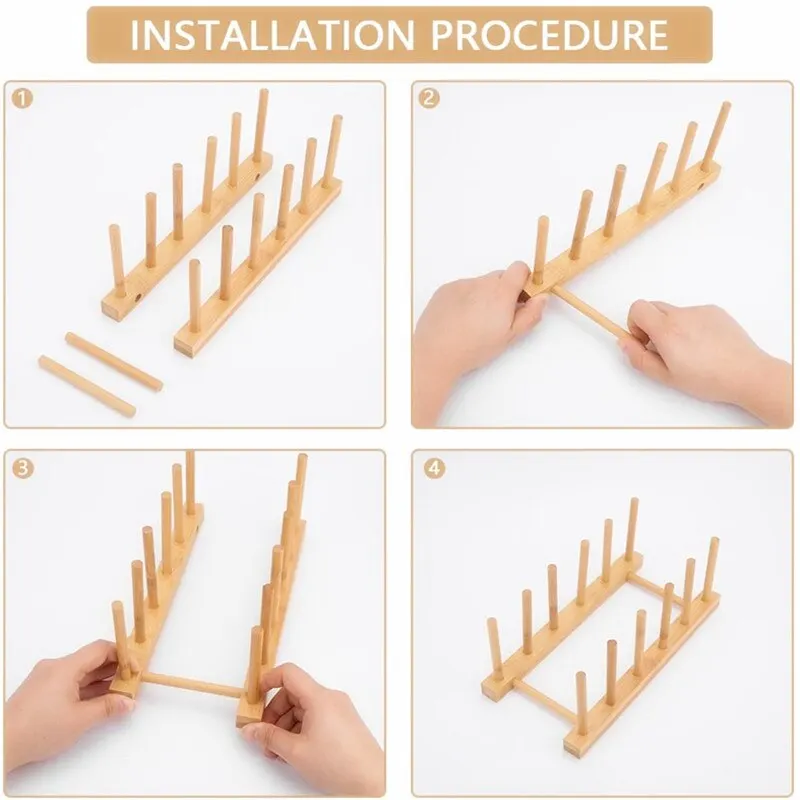 INSTALLATION PROCEDURE

1

2

3

4