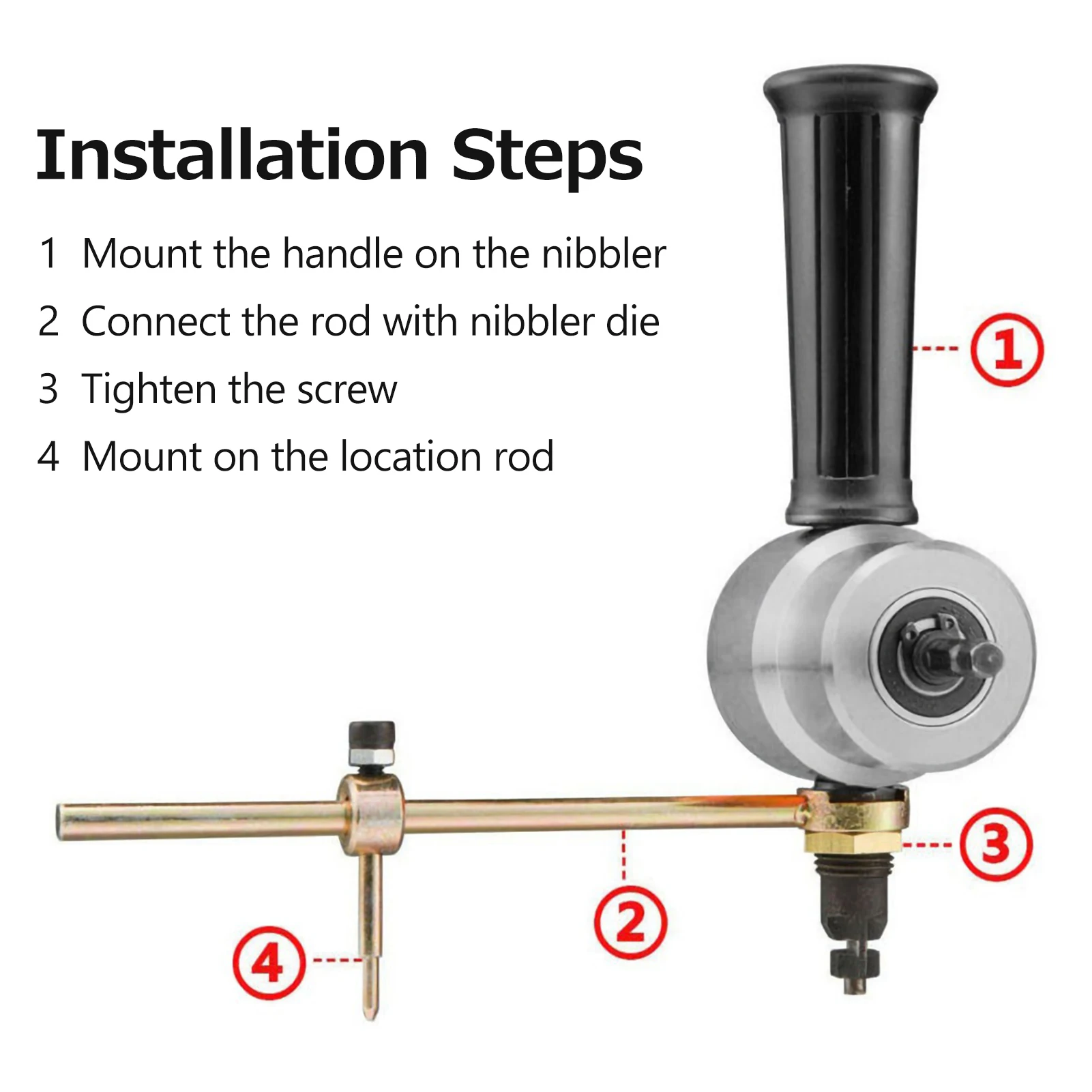 Installation Steps

1 Mount the handle on the nibbler

2 Connect the rod with nibbler die

3 Tighten the screw

4 Mount on the location rod

①

③

②

④