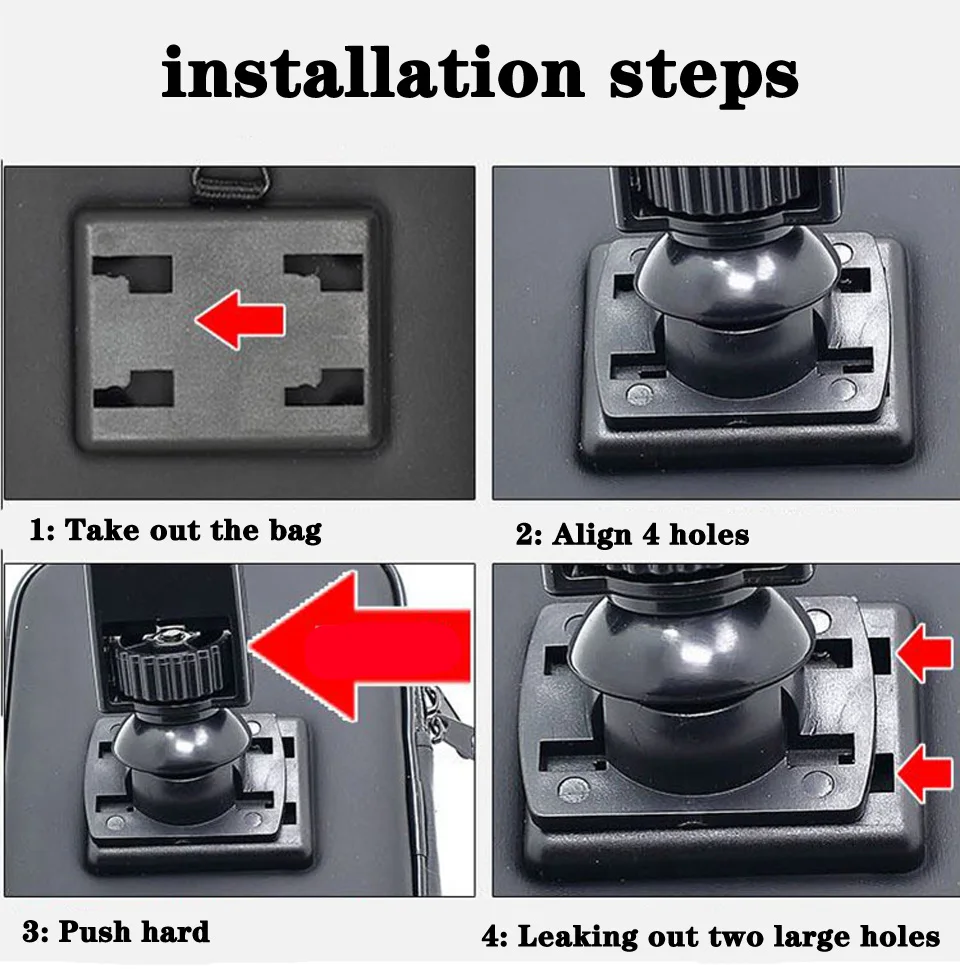 installation steps

1: Take out the bag

2: Align 4 holes

3: Push hard

4: Leaking out two large holes