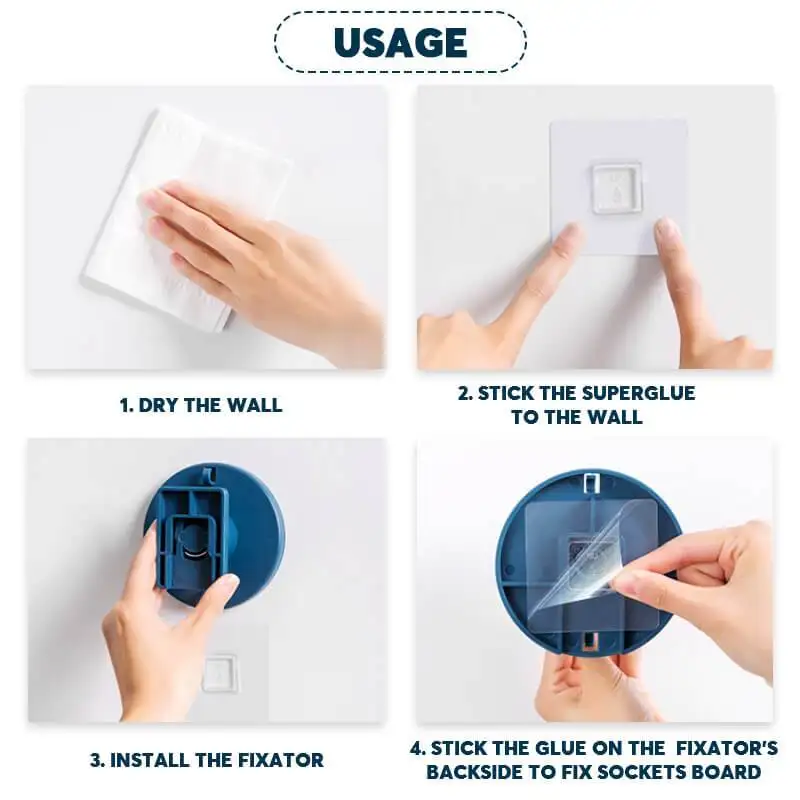 USAGE

1. DRY THE WALL

2. STICK THE SUPERGLUE TO THE WALL

3. INSTALL THE FIXATOR

4. STICK THE GLUE ON THE FIXATOR'S BACKSIDE TO FIX SOCKETS BOARD