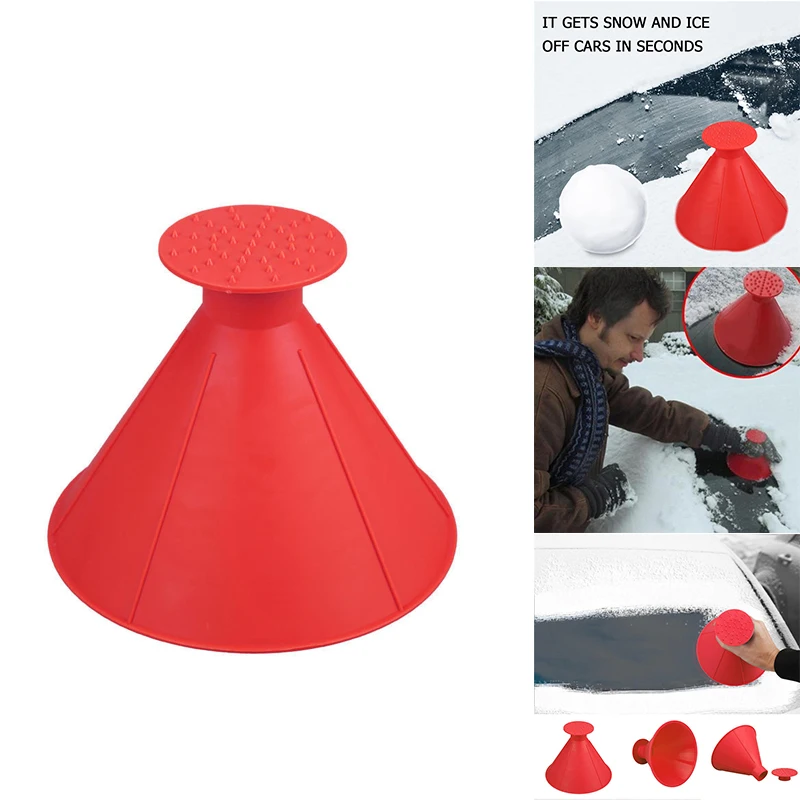 IT GETS SNOW AND ICE OFF CARS IN SECONDS