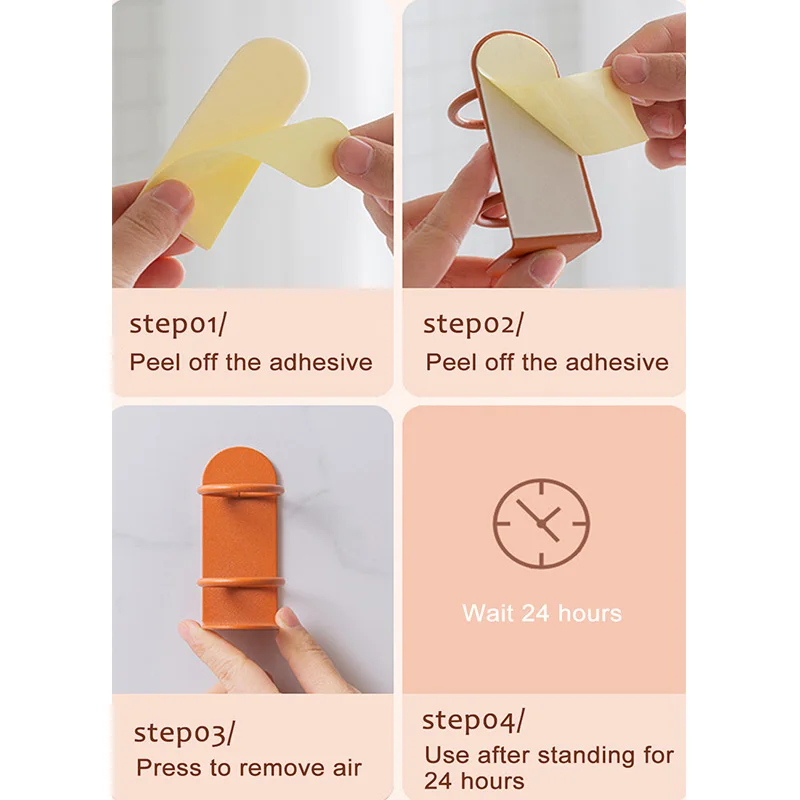 step01/
Peel off the adhesive

step02/
Peel off the adhesive

step03/
Press to remove air

Wait 24 hours

step04/
Use after standing for 24 hours