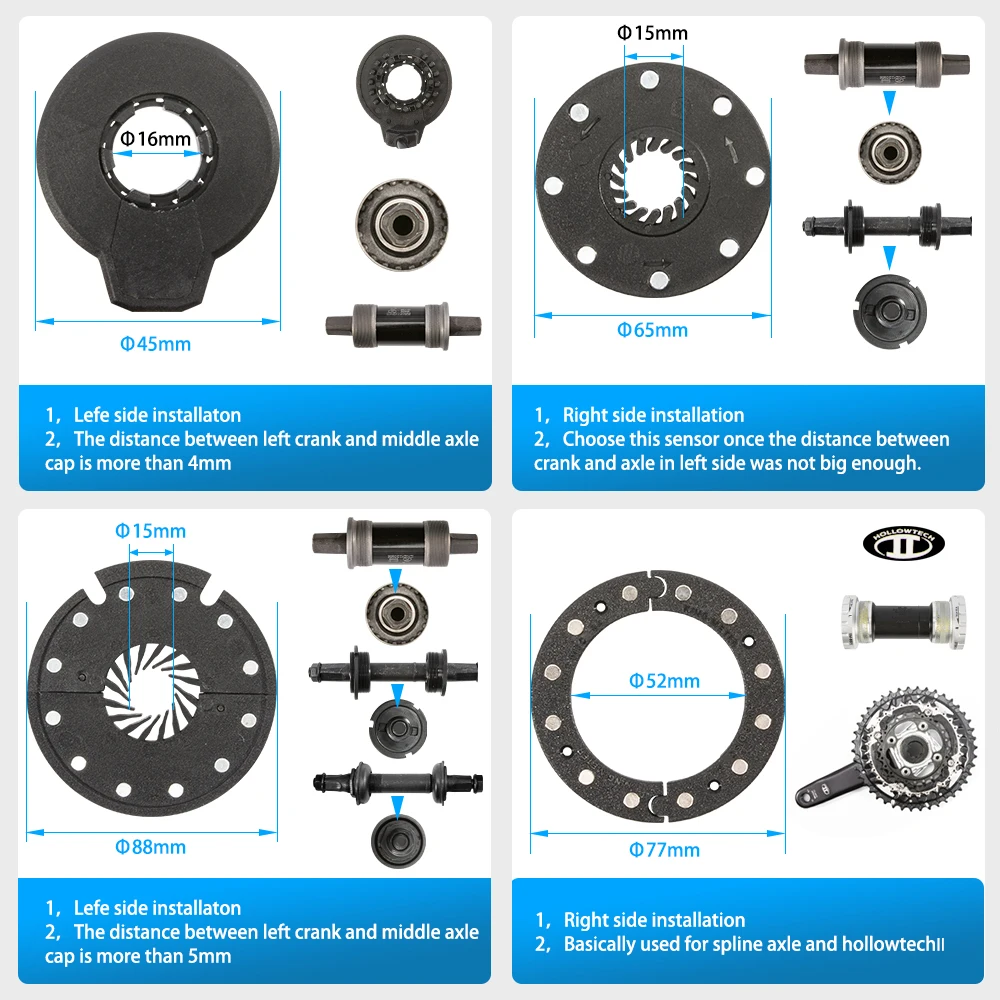 Φ16mm

Φ45mm

1, Lefe side installaton
2, The distance between left crank and middle axle cap is more than 4mm

Φ15mm

Φ65mm

1, Right side installation
2, Choose this sensor once the distance between crank and axle in left side was not big enough.

Φ15mm

Φ88mm

1, Lefe side installaton
2, The distance between left crank and middle axle cap is more than 5mm

HOLLOWTECH II

Φ52mm

Φ77mm

1, Right side installation
2, Basically used for spline axle and hollowtechII