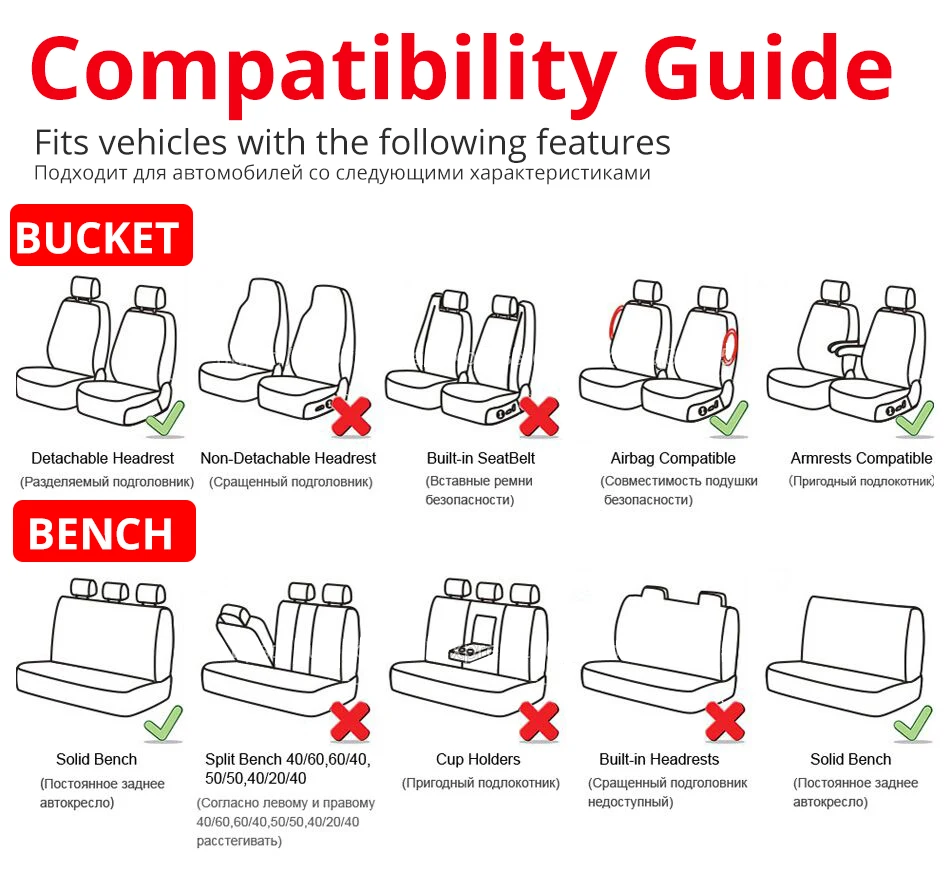 Compatibility Guide

Fits vehicles with the following features
Подходит для автомобилей со следующими характеристиками

BUCKET

Detachable Headrest
(Разделяемый подголовник)

Non-Detachable Headrest
(Сращенный подголовник)

Built-in SeatBelt
(Вставные ремни безопасности)

Airbag Compatible
(Совместимость подушки безопасности)

Armrests Compatible
(Пригодный подлокотник)

BENCH

Solid Bench
(Постоянное заднее автокресло)

Split Bench 40/60,60/40, 50/50,40/20/40
(Согласно левому и правому 40/60,60/40,50/50,40/20/40 расстегивать)

Cup Holders
(Пригодный подлокотник)

Built-in Headrests
(Сращенный подголовник недоступный)

Solid Bench
(Постоянное заднее автокресло)