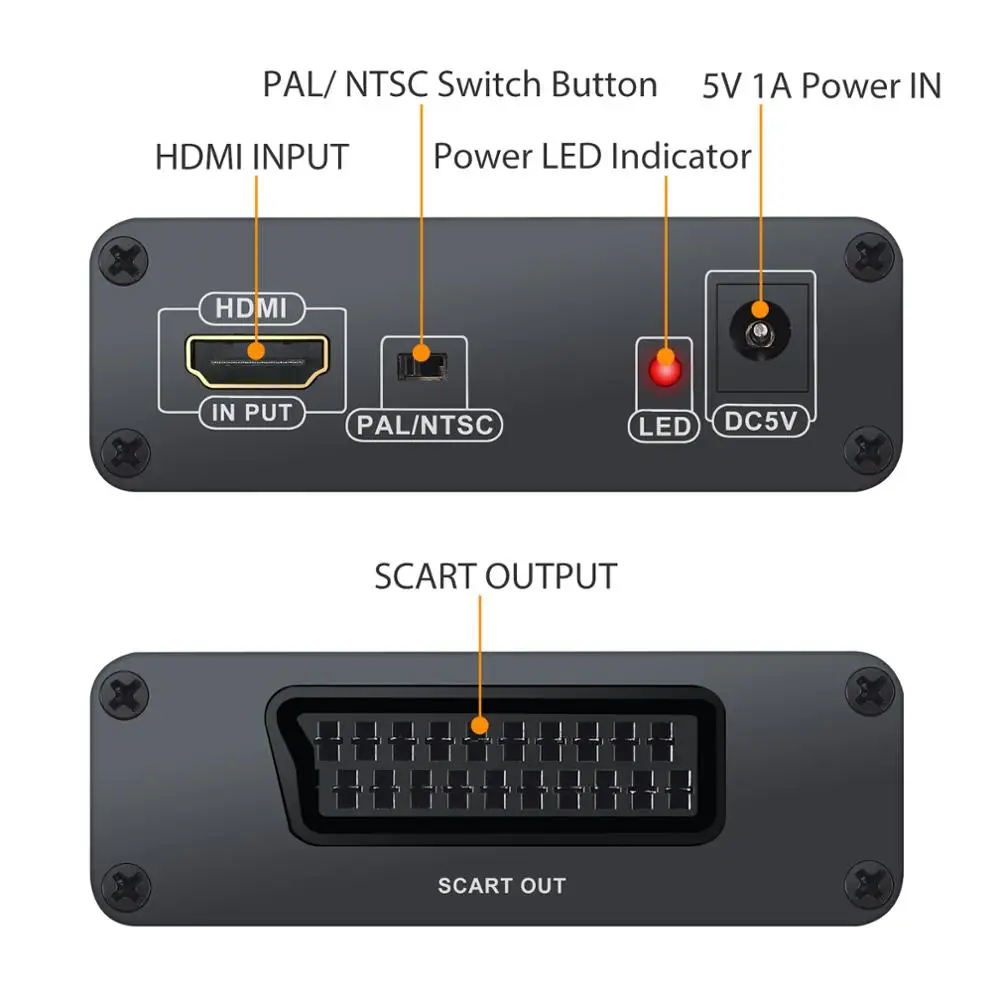 PAL/ NTSC Switch Button
5V 1A Power IN
HDMI INPUT
Power LED Indicator
HDMI
IN PUT
PAL/NTSC
LED
DC5V

SCART OUTPUT
SCART OUT