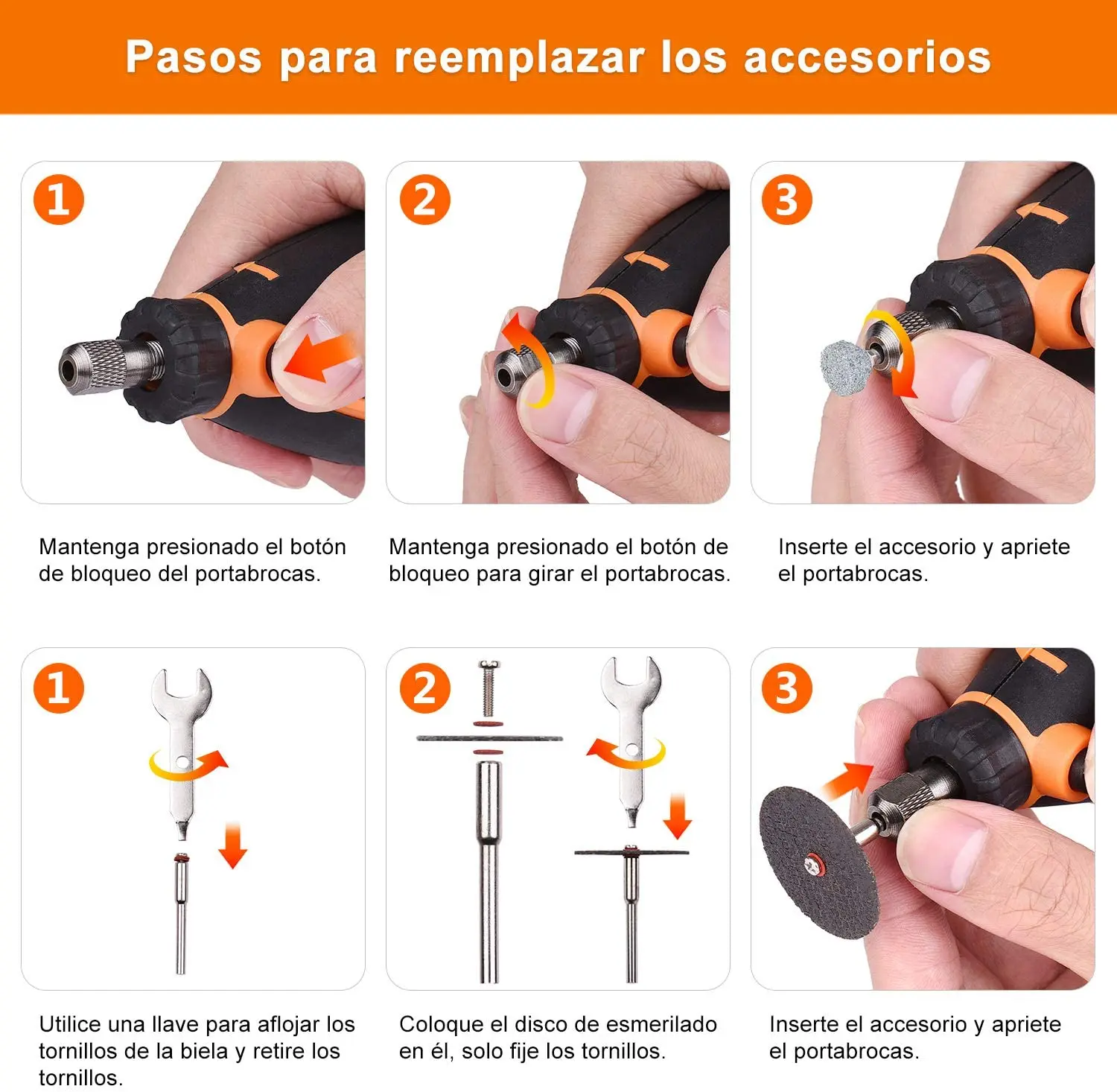 Pasos para reemplazar los accesorios

1

Mantenga presionado el botón de bloqueo del portabrocas.

2

Mantenga presionado el botón de bloqueo para girar el portabrocas.

3

Inserte el accesorio y apriete el portabrocas.

1

Utilice una llave para aflojar los tornillos de la biela y retire los tornillos.

2

Coloque el disco de esmerilado en él, solo fije los tornillos.

3

Inserte el accesorio y apriete el portabrocas.