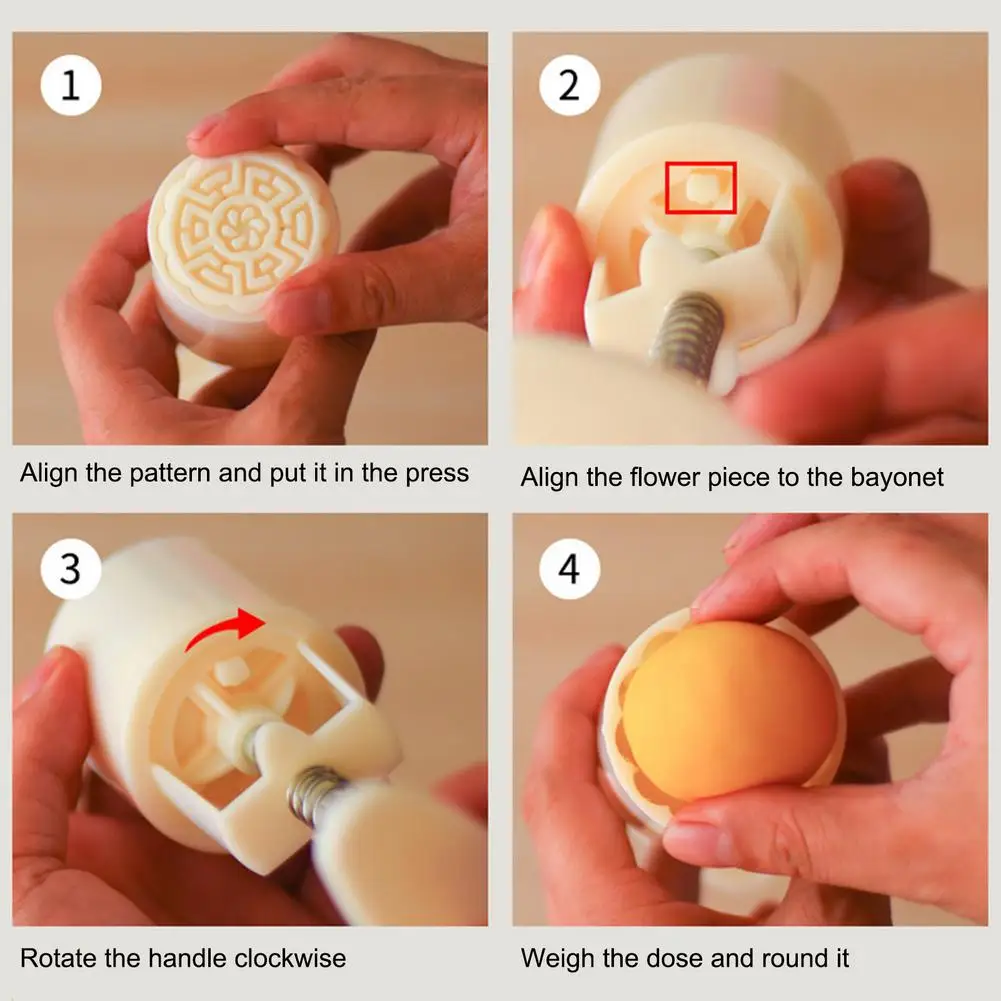 1

Align the pattern and put it in the press

2

Align the flower piece to the bayonet

3

Rotate the handle clockwise

4

Weigh the dose and round it