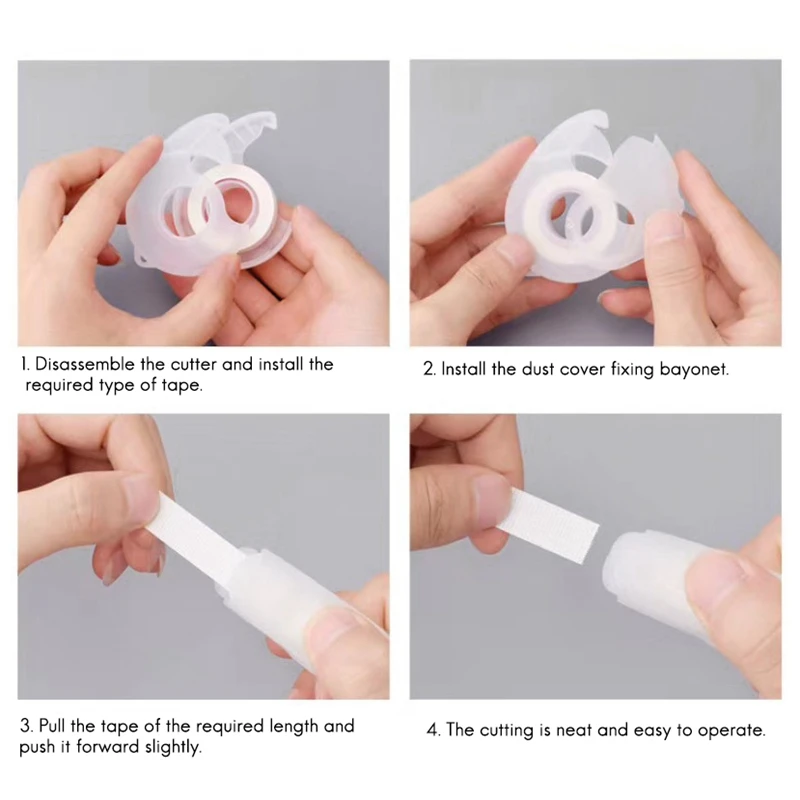 1. Disassemble the cutter and install the required type of tape.

2. Install the dust cover fixing bayonet.

3. Pull the tape of the required length and push it forward slightly.

4. The cutting is neat and easy to operate.