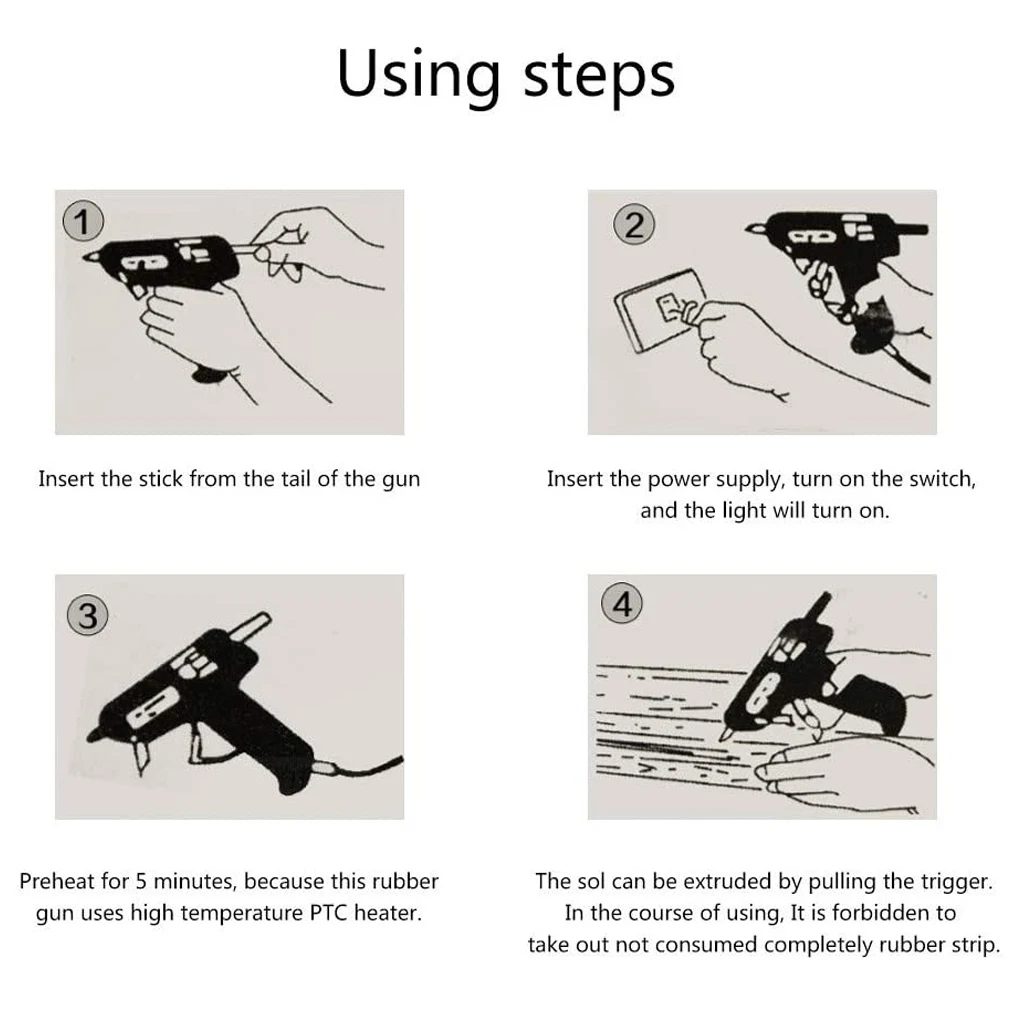 Using steps

1

Insert the stick from the tail of the gun

2

Insert the power supply, turn on the switch, and the light will turn on.

3

Preheat for 5 minutes, because this rubber gun uses high temperature PTC heater.

4

The sol can be extruded by pulling the trigger. In the course of using, It is forbidden to take out not consumed completely rubber strip.