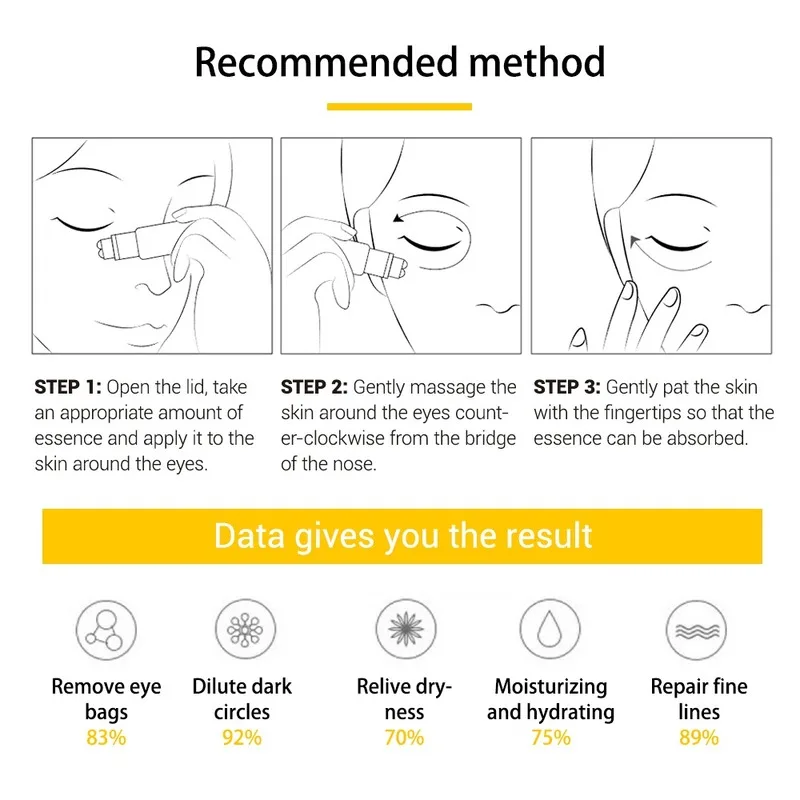 Recommended method

STEP 1: Open the lid, take an appropriate amount of essence and apply it to the skin around the eyes.

STEP 2: Gently massage the skin around the eyes counter-clockwise from the bridge of the nose.

STEP 3: Gently pat the skin with the fingertips so that the essence can be absorbed.

Data gives you the result

Remove eye bags
83%

Dilute dark circles
92%

Relive dryness
70%

Moisturizing and hydrating
75%

Repair fine lines
89%