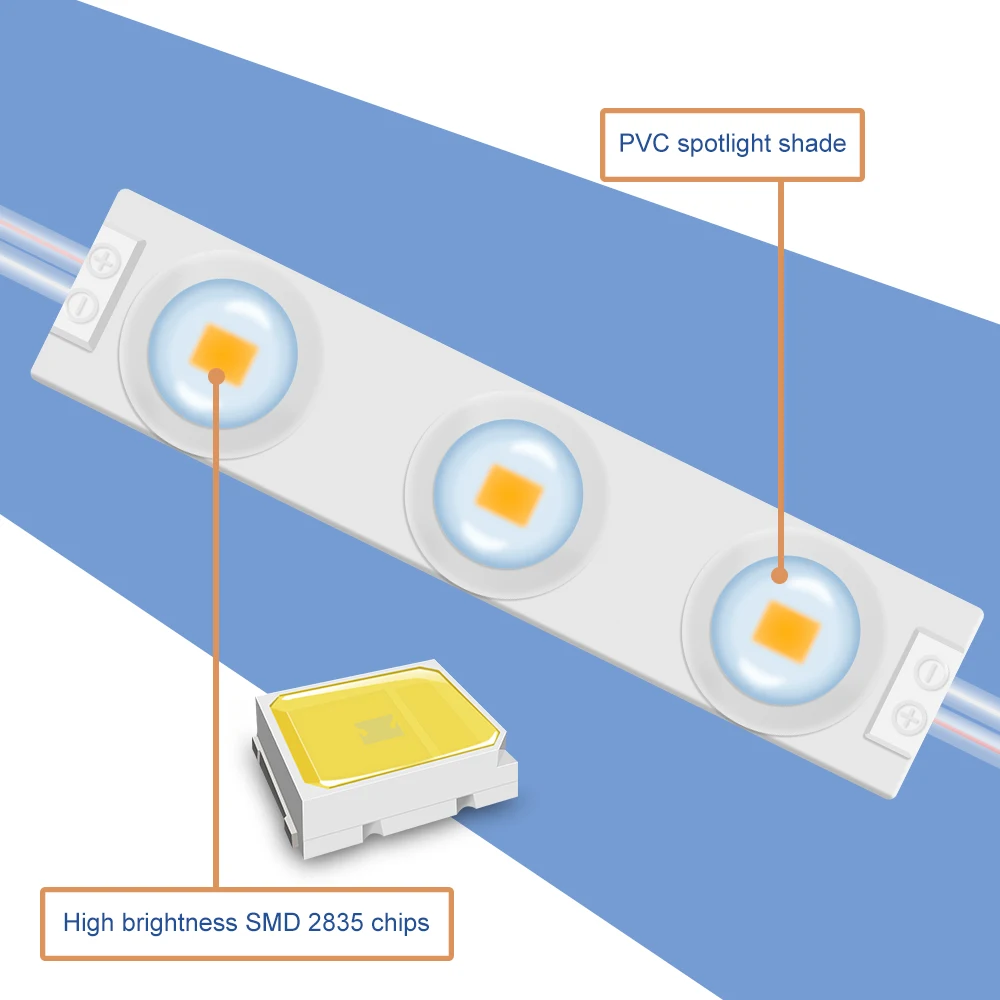 PVC spotlight shade

High brightness SMD 2835 chips