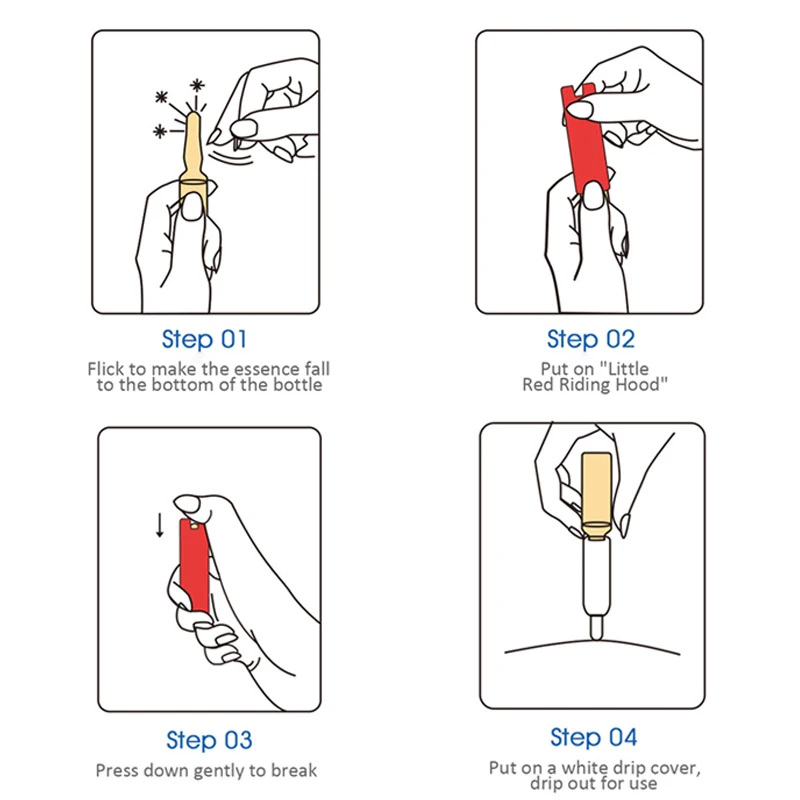 Step 01
Flick to make the essence fall to the bottom of the bottle

Step 02
Put on "Little Red Riding Hood"

Step 03
Press down gently to break

Step 04
Put on a white drip cover, drip out for use