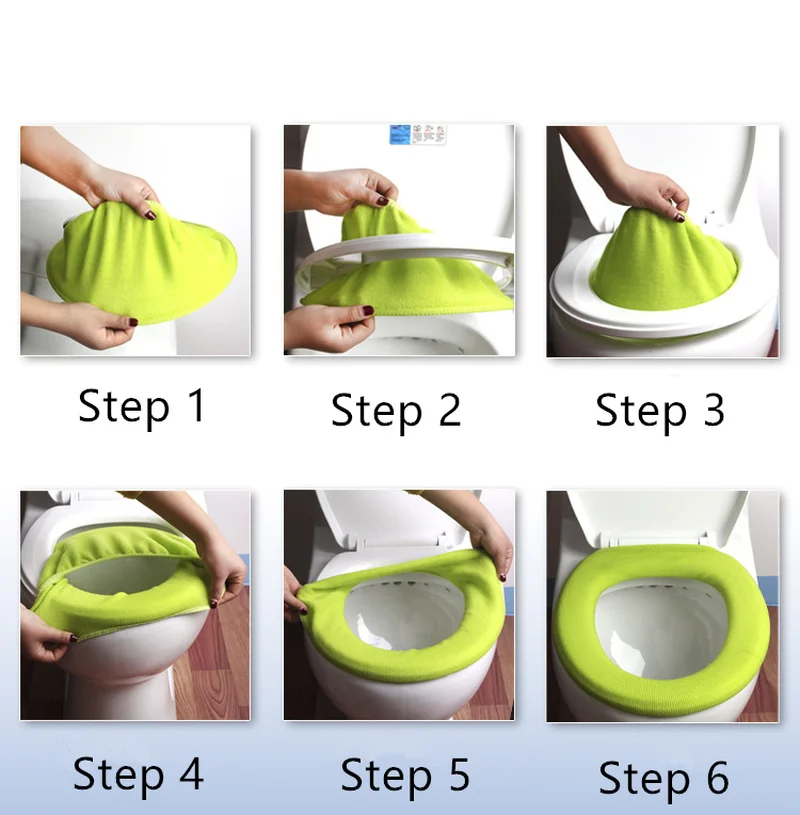 Step 1

Step 2

Step 3

Step 4

Step 5

Step 6