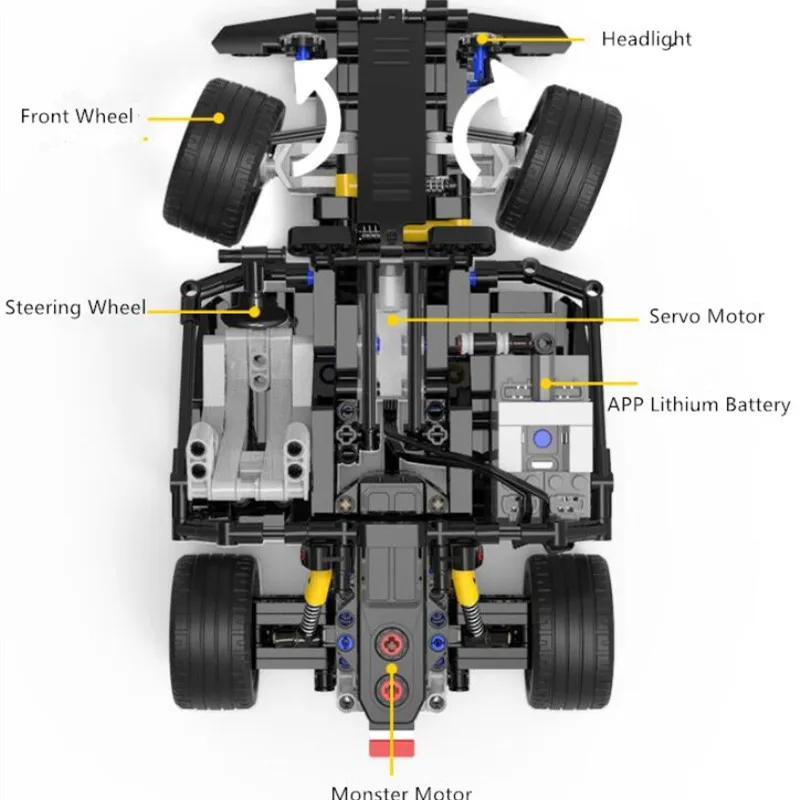 Headlight

Front Wheel

Steering Wheel

Servo Motor

APP Lithium Battery

Monster Motor